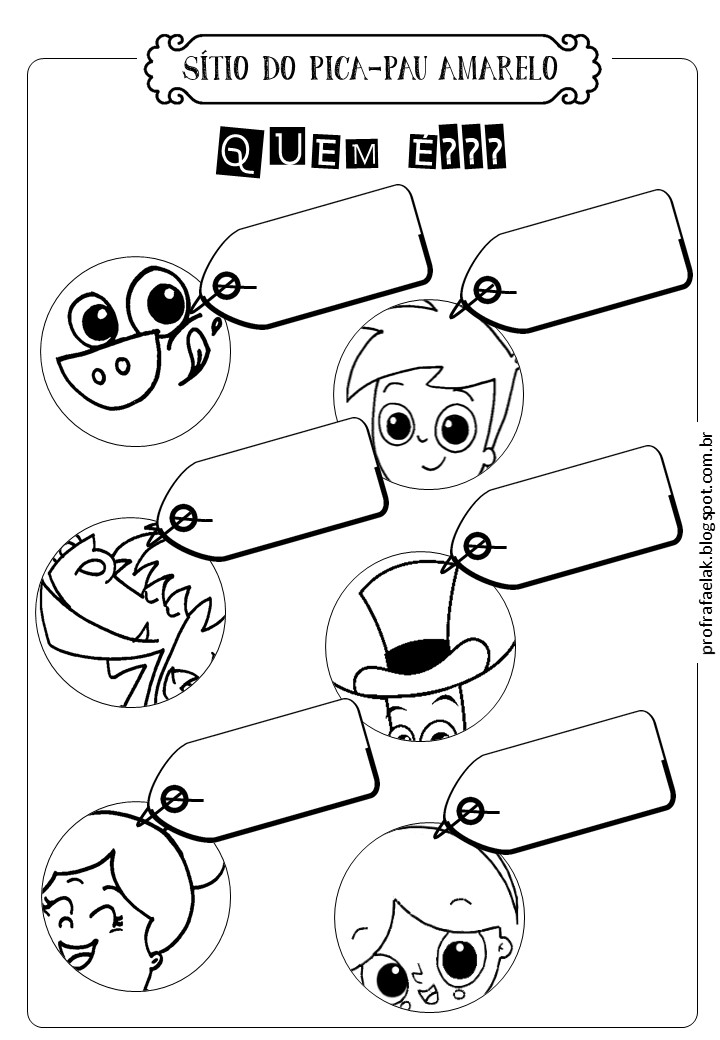 SÍTIO DO PICA-PAU AMARELO

QUEM É???

profrafaelak.blogspot.com.br