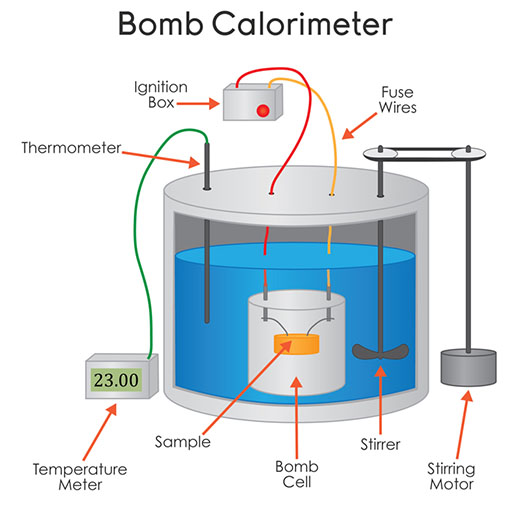 Bomb Calorimeter

Ignition Box

Fuse Wires

Thermometer

23.00

Temperature Meter

Sample

Bomb Cell

Stirrer

Stirring Motor