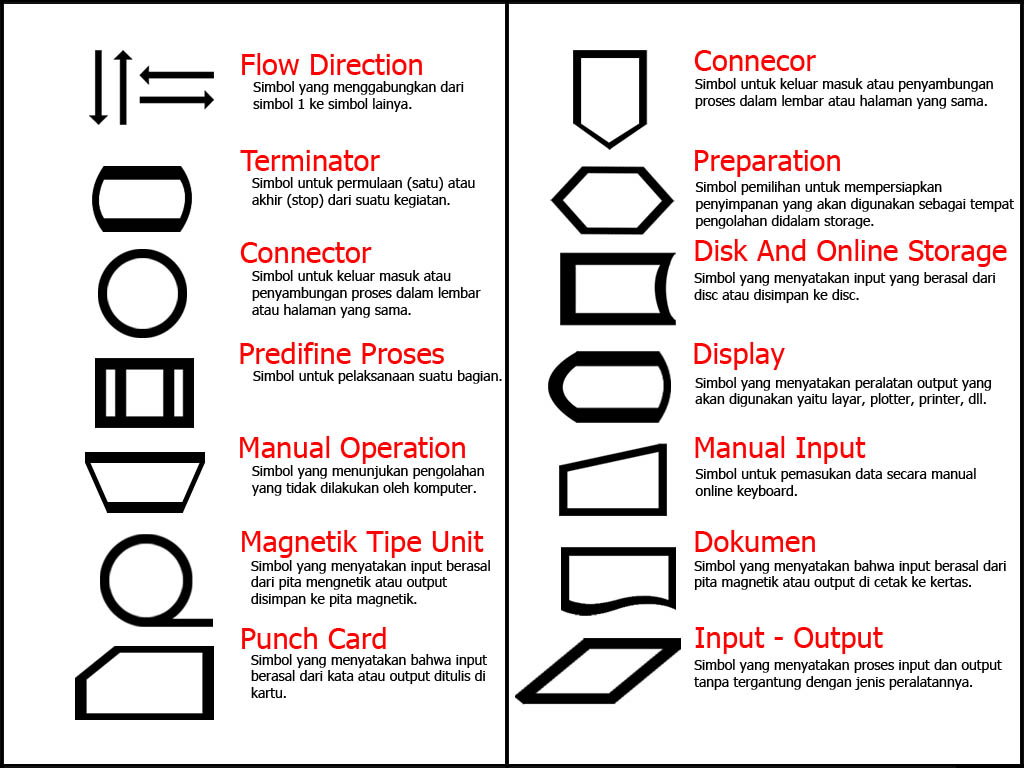 Flow Direction
Simbol yang menggabungkan dari simbol 1 ke simbol lainya.

Terminator
Simbol untuk permulaan (satu) atau akhir (stop) dari suatu kegiatan.

Connector
Simbol untuk keluar masuk atau penyambungan proses dalam lembar atau halaman yang sama.

Predifine Proses
Simbol untuk pelaksanaan suatu bagian.

Manual Operation
Simbol yang menunjukan pengolahan yang tidak dilakukan oleh komputer.

Magnetik Tipe Unit
Simbol yang menyatakan input berasal dari pita mengnetik atau output disimpan ke pita magnetik.

Punch Card
Simbol yang menyatakan bahwa input berasal dari kata atau output ditulis di kartu.

Connecor
Simbol untuk keluar masuk atau penyambungan proses dalam lembar atau halaman yang sama.

Preparation
Simbol pemilihan untuk mempersiapkan penyimpanan yang akan digunakan sebagai tempat pengolahan didalam storage.

Disk And Online Storage
Simbol yang menyatakan input yang berasal dari disc atau disimpan ke disc.

Display
Simbol yang menyatakan peralatan output yang akan digunakan yaitu layar, plotter, printer, dll.

Manual Input
Simbol untuk pemasukan data secara manual online keyboard.

Dokumen
Simbol yang menyatakan bahwa input berasal dari pita magnetik atau output di cetak ke kertas.

Input - Output
Simbol yang menyatakan proses input dan output tanpa tergantung dengan jenis peralatannya.