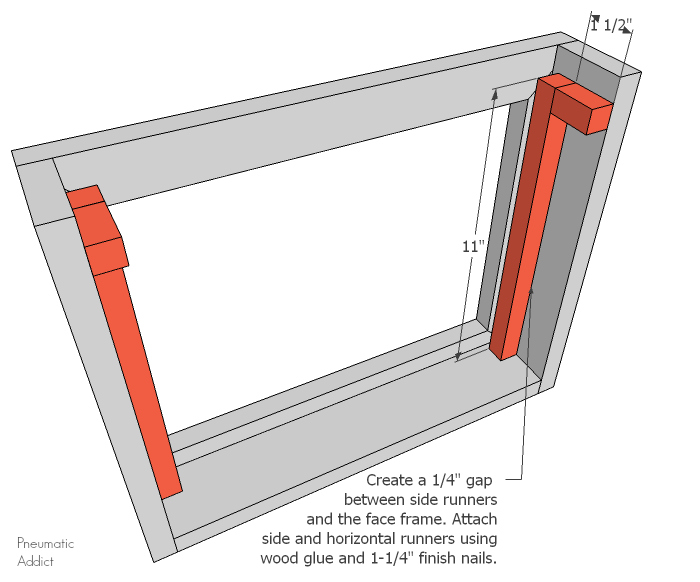 1 1/2"

11"

Create a 1/4" gap between side runners and the face frame. Attach side and horizontal runners using wood glue and 1-1/4" finish nails.

Pneumatic Addict