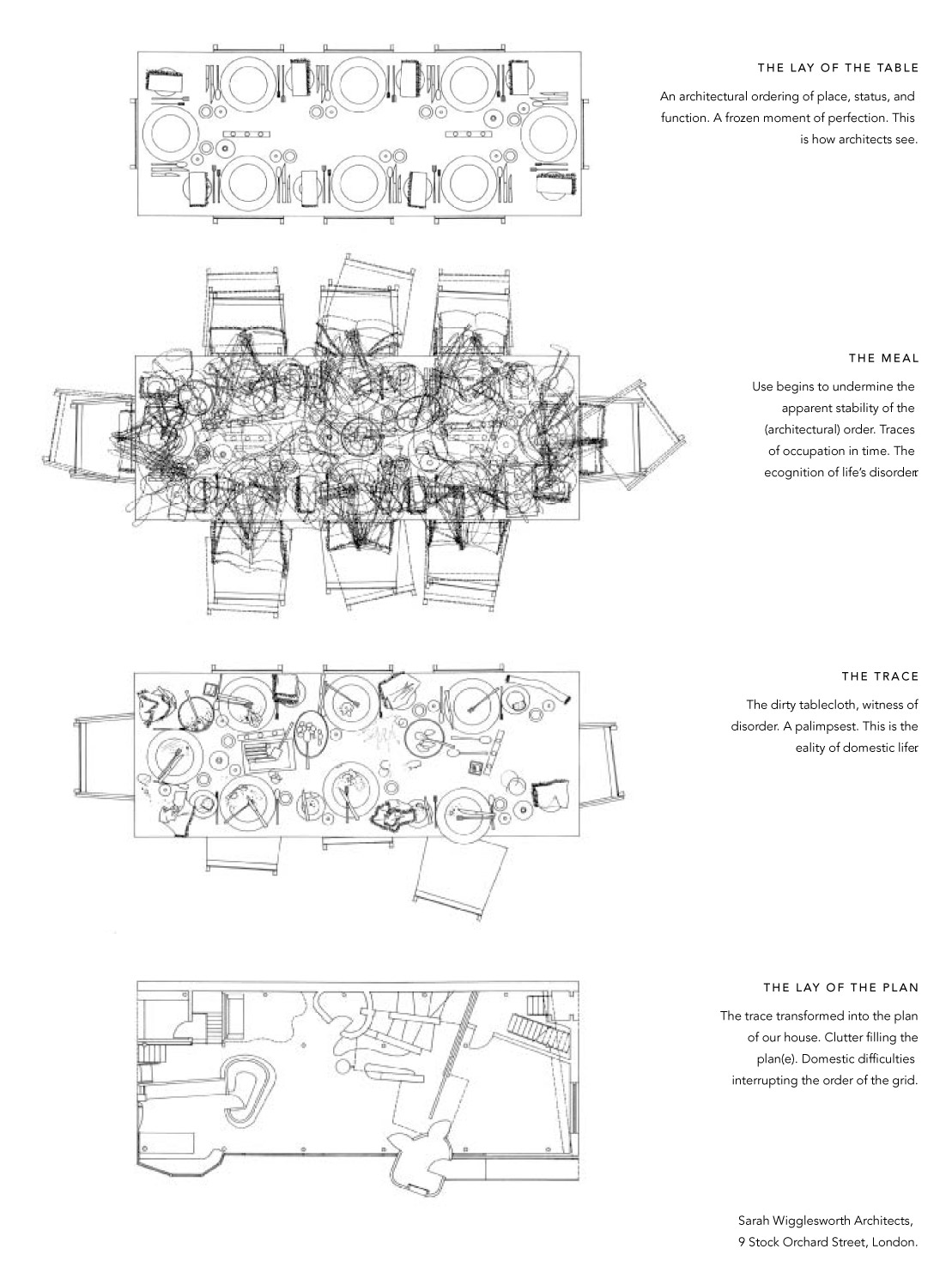 THE LAY OF THE TABLE

An architectural ordering of place, status, and function. A frozen moment of perfection. This is how architects see.

THE MEAL

Use begins to undermine the apparent stability of the (architectural) order. Traces of occupation in time. The ecognition of life's disorder

THE TRACE

The dirty tablecloth, witness of disorder. A palimpsest. This is the eality of domestic life

THE LAY OF THE PLAN

The trace transformed into the plan of our house. Clutter filling the plan(e). Domestic difficulties interrupting the order of the grid.

Sarah Wigglesworth Architects, 9 Stock Orchard Street, London.