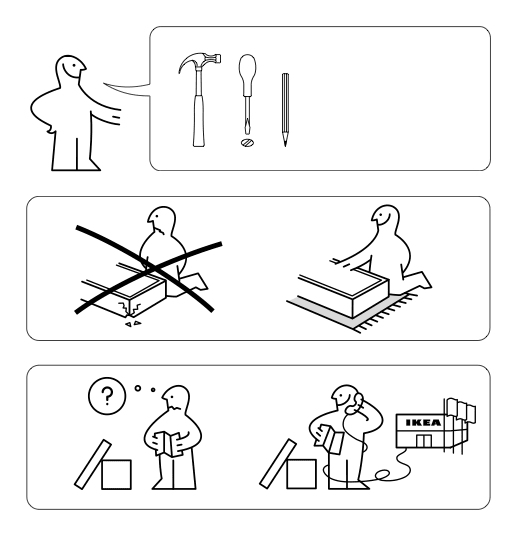 ?

IKEA