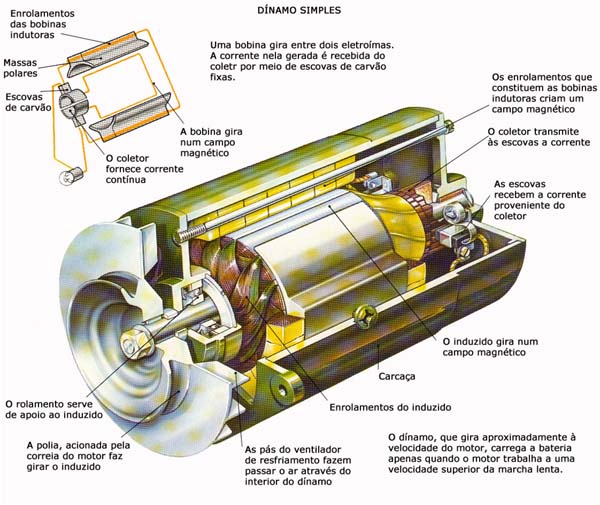 DÍNAMO SIMPLES

Enrolamentos das bobinas indutoras

Massas polares

Escovas de carvão

A bobina gira num campo magnético

O coletor fornece corrente contínua

Uma bobina gira entre dois eletroímas. A corrente nela gerada é recebida do coletr por meio de escovas de carvão fixas.

Os enrolamentos que constituem as bobinas indutoras criam um campo magnético

O coletor transmite às escovas a corrente

As escovas recebem a corrente proveniente do coletor

O induzido gira num campo magnético

Carcaça

Enrolamentos do induzido

O rolamento serve de apoio ao induzido

A polia, acionada pela correia do motor faz girar o induzido

As pás do ventilador de resfriamento fazem passar o ar através do interior do dínamo

O dínamo, que gira aproximadamente à velocidade do motor, carrega a bateria apenas quando o motor trabalha a uma velocidade superior da marcha lenta.