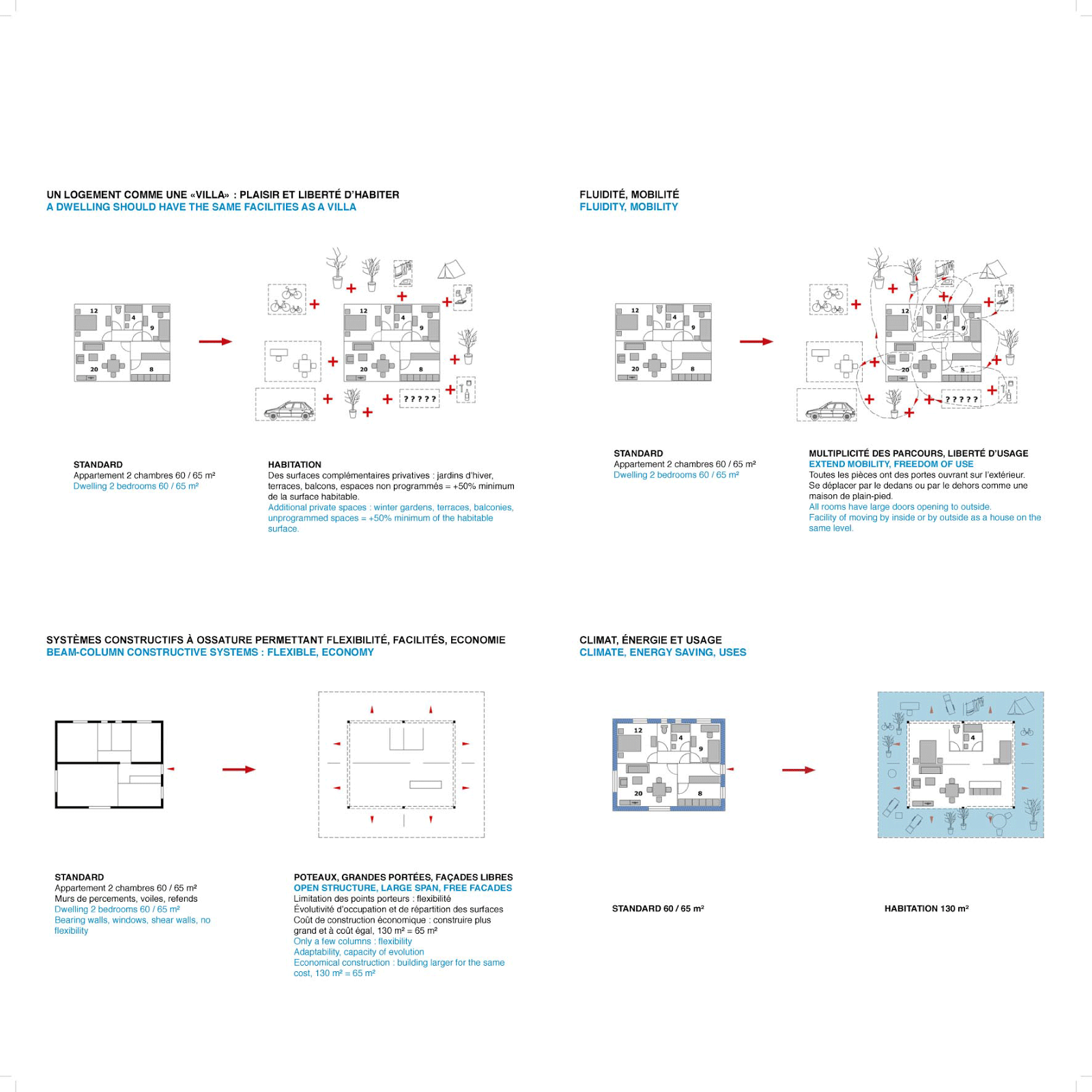 UN LOGEMENT COMME UNE «VILLA» : PLAISIR ET LIBERTÉ D'HABITER
A DWELLING SHOULD HAVE THE SAME FACILITIES AS A VILLA

12 4 9 20 8

12 4 9 20 8

? ? ? ? ?

STANDARD
Appartement 2 chambres 60 / 65 m²
Dwelling 2 bedrooms 60 / 65 m²

HABITATION
Des surfaces complémentaires privatives : jardins d'hiver, terraces, balcons, espaces non programmés = +50% minimum de la surface habitable.
Additional private spaces : winter gardens, terraces, balconies, unprogrammed spaces = +50% minimum of the habitable surface.

FLUIDITÉ, MOBILITÉ
FLUIDITY, MOBILITY

12 4 9 20 8

12 4 9 20 8

? ? ? ? ?

STANDARD
Appartement 2 chambres 60 / 65 m²
Dwelling 2 bedrooms 60 / 65 m²

MULTIPLICITÉ DES PARCOURS, LIBERTÉ D'USAGE
EXTEND MOBILITY, FREEDOM OF USE
Toutes les pièces ont des portes ouvrant sur l'extérieur.
Se déplacer par le dedans ou par le dehors comme une maison de plain-pied.
All rooms have large doors opening to outside.
Facility of moving by inside or by outside as a house on the same level.

SYSTÈMES CONSTRUCTIFS À OSSATURE PERMETTANT FLEXIBILITÉ, FACILITÉS, ECONOMIE
BEAM-COLUMN CONSTRUCTIVE SYSTEMS : FLEXIBLE, ECONOMY

STANDARD
Appartement 2 chambres 60 / 65 m²
Murs de percements, voiles, refends
Dwelling 2 bedrooms 60 / 65 m²
Bearing walls, windows, shear walls, no flexibility

POTEAUX, GRANDES PORTÉES, FAÇADES LIBRES
OPEN STRUCTURE, LARGE SPAN, FREE FACADES
Limitation des points porteurs : flexibilité
Évolutivité d'occupation et de répartition des surfaces
Coût de construction économique : construire plus grand et à coût égal, 130 m² = 65 m²
Only a few columns : flexibility
Adaptability, capacity of evolution
Economical construction : building larger for the same cost, 130 m² = 65 m²

CLIMAT, ÉNERGIE ET USAGE
CLIMATE, ENERGY SAVING, USES

12 4 9 20 8

4

STANDARD 60 / 65 m²

HABITATION 130 m²