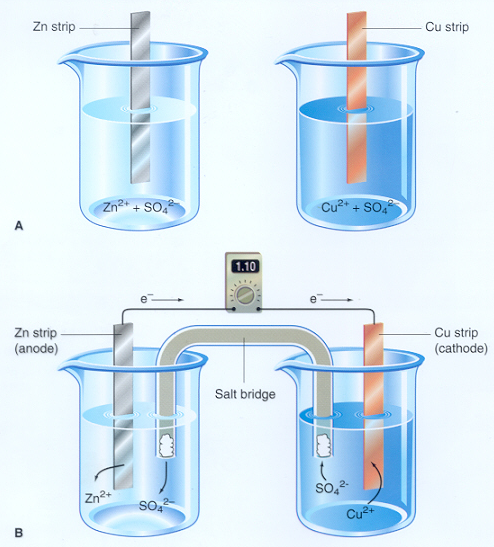 Zn strip

Cu strip

$Zn^{2+} + SO_4^{2-}$

$Cu^{2+} + SO_4^{2-}$

A

1.10

$e^-$

$e^-$

Zn strip (anode)

Cu strip (cathode)

Salt bridge

$Zn^{2+}$

$SO_4^{2-}$

$SO_4^{2-}$

$Cu^{2+}$

B