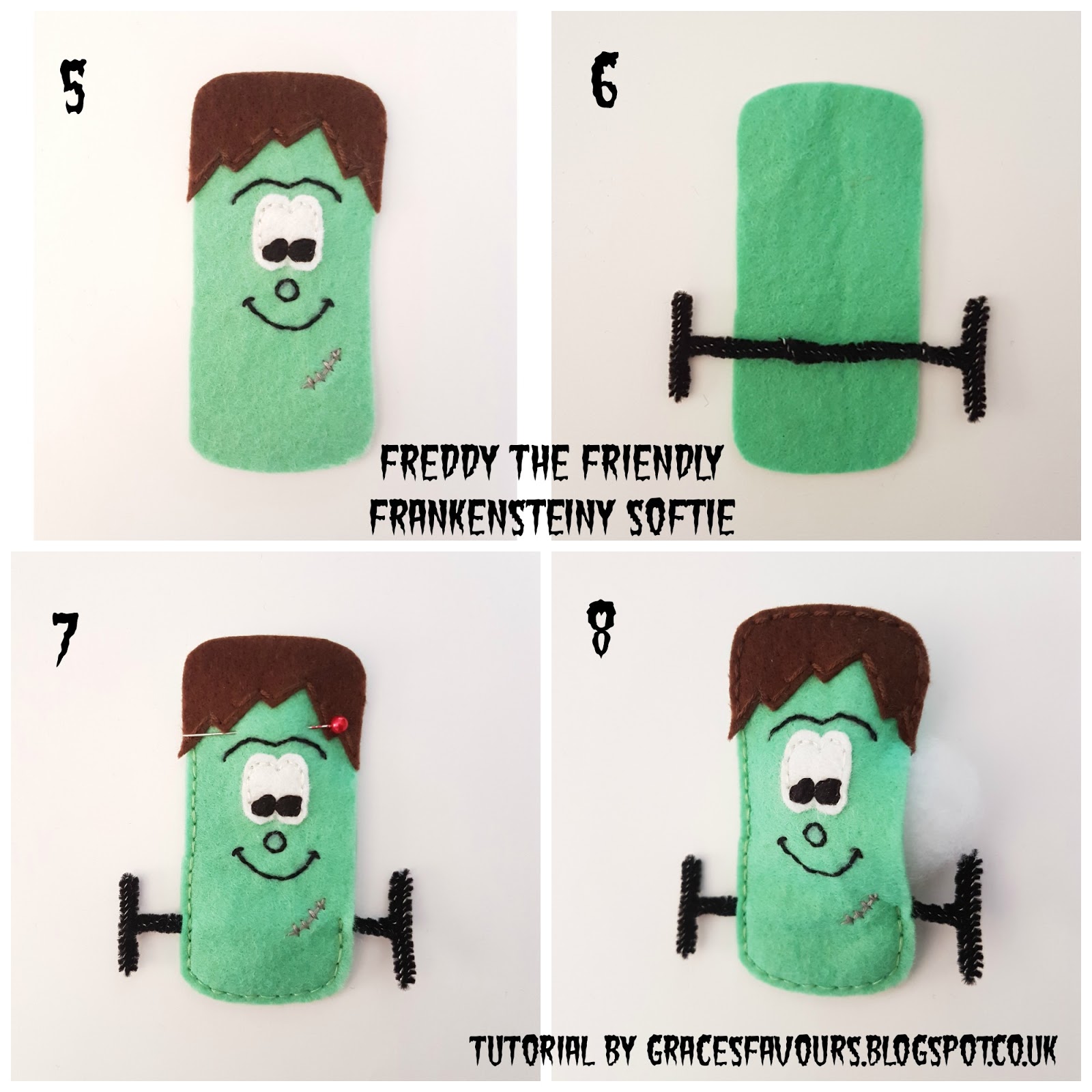 5

6

FREDDY THE FRIENDLY FRANKENSTEINY SOFTIE

7

8

TUTORIAL BY GRACESFAVOURS.BLOGSPOT.CO.UK