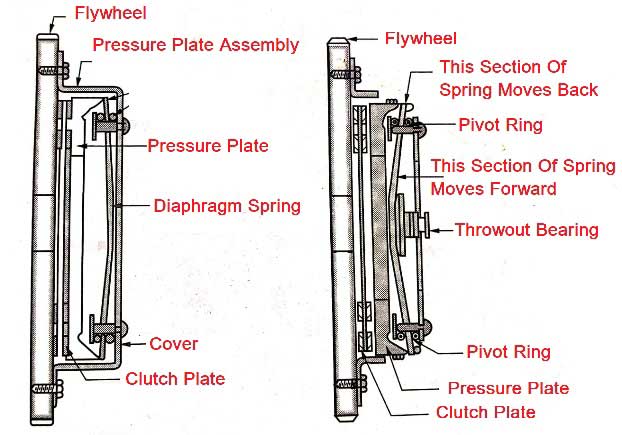 Flywheel
Pressure Plate Assembly
Pressure Plate
Diaphragm Spring
Cover
Clutch Plate

Flywheel
This Section Of Spring Moves Back
Pivot Ring
This Section Of Spring Moves Forward
Throwout Bearing
Pivot Ring
Pressure Plate
Clutch Plate