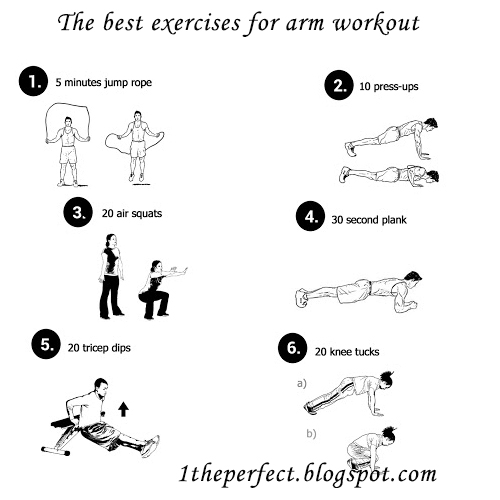 The best exercises for arm workout

1. 5 minutes jump rope

2. 10 press-ups

3. 20 air squats

4. 30 second plank

5. 20 tricep dips

6. 20 knee tucks

a)

b)

1theperfect.blogspot.com