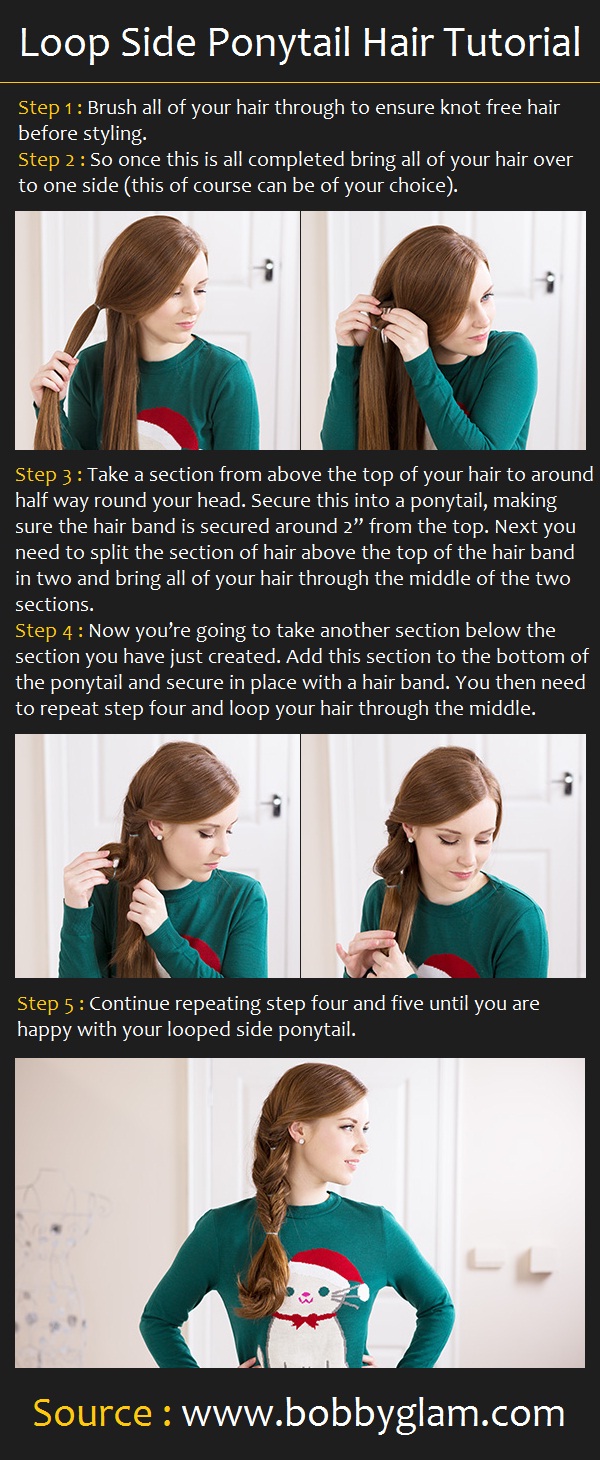 Loop Side Ponytail Hair Tutorial

Step 1 : Brush all of your hair through to ensure knot free hair before styling.
Step 2 : So once this is all completed bring all of your hair over to one side (this of course can be of your choice).

Step 3 : Take a section from above the top of your hair to around half way round your head. Secure this into a ponytail, making sure the hair band is secured around 2” from the top. Next you need to split the section of hair above the top of the hair band in two and bring all of your hair through the middle of the two sections.
Step 4 : Now you’re going to take another section below the section you have just created. Add this section to the bottom of the ponytail and secure in place with a hair band. You then need to repeat step four and loop your hair through the middle.

Step 5 : Continue repeating step four and five until you are happy with your looped side ponytail.

Source : www.bobbyglam.com