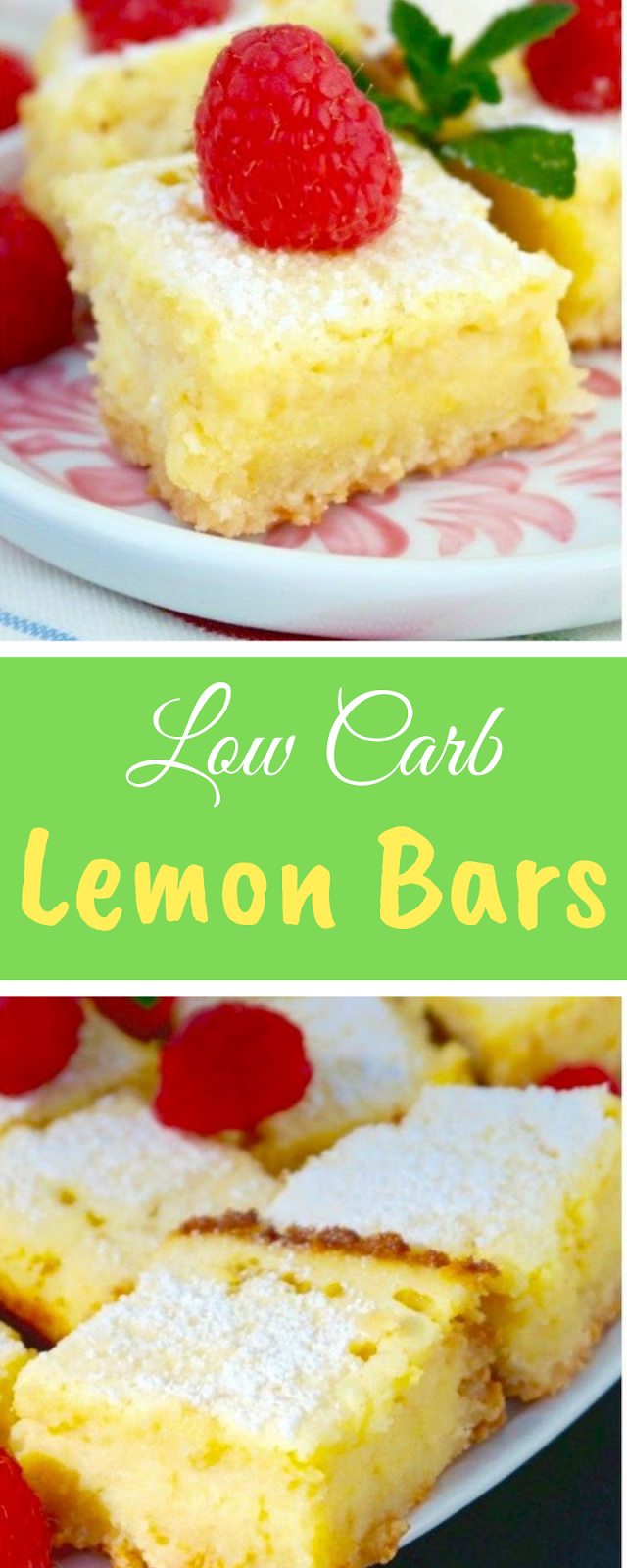 Low Carb
Lemon Bars