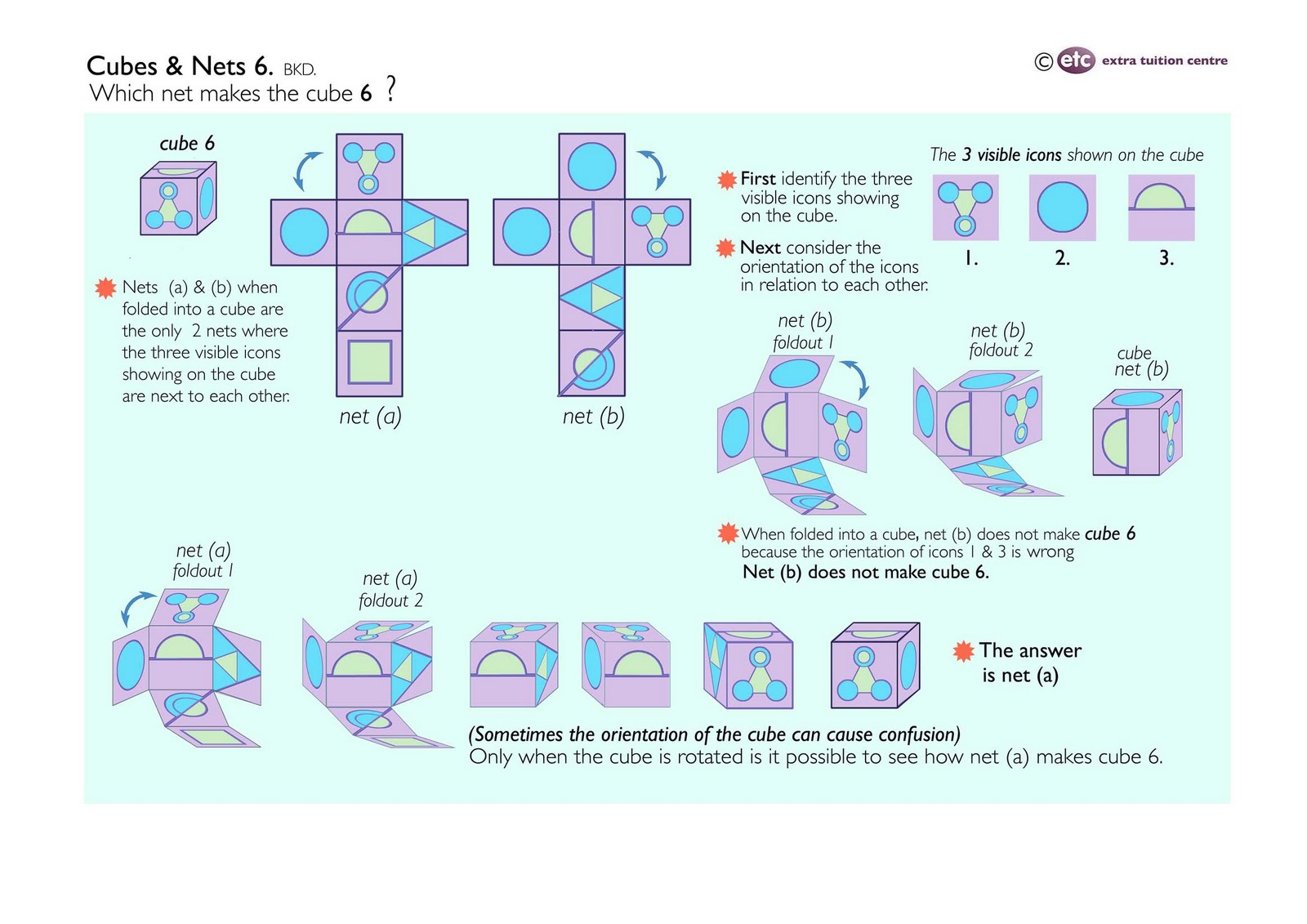 Cubes & Nets 6. BKD.
Which net makes the cube 6 ?

© etc extra tuition centre

cube 6

Nets (a) & (b) when folded into a cube are the only 2 nets where the three visible icons showing on the cube are next to each other.

net (a)

net (b)

First identify the three visible icons showing on the cube.

Next consider the orientation of the icons in relation to each other.

The 3 visible icons shown on the cube

1.

2.

3.

net (b) foldout 1

net (b) foldout 2

cube net (b)

When folded into a cube, net (b) does not make cube 6 because the orientation of icons 1 & 3 is wrong

Net (b) does not make cube 6.

net (a) foldout 1

net (a) foldout 2

The answer is net (a)

(Sometimes the orientation of the cube can cause confusion)
Only when the cube is rotated is it possible to see how net (a) makes cube 6.