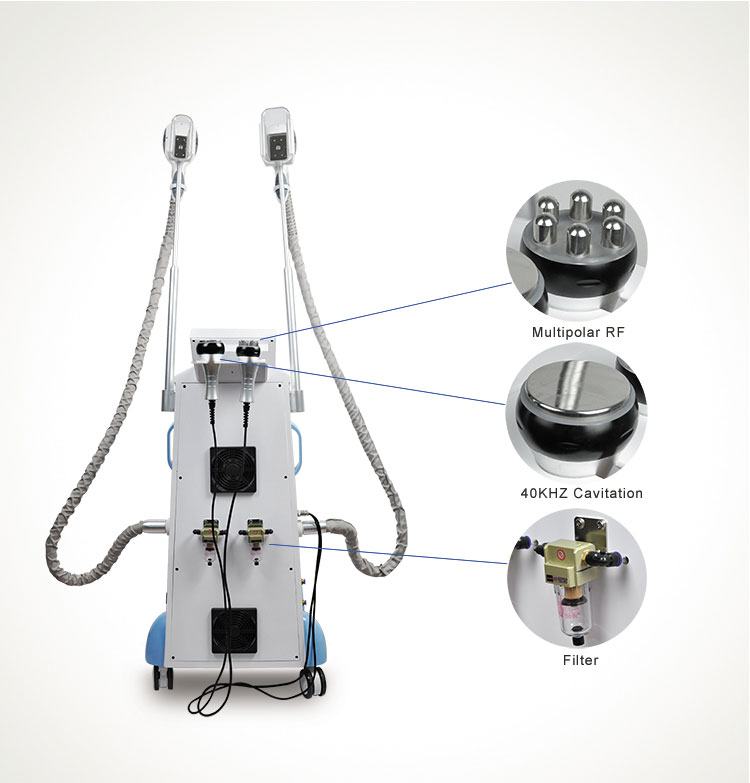 Multipolar RF

40KHZ Cavitation

Filter