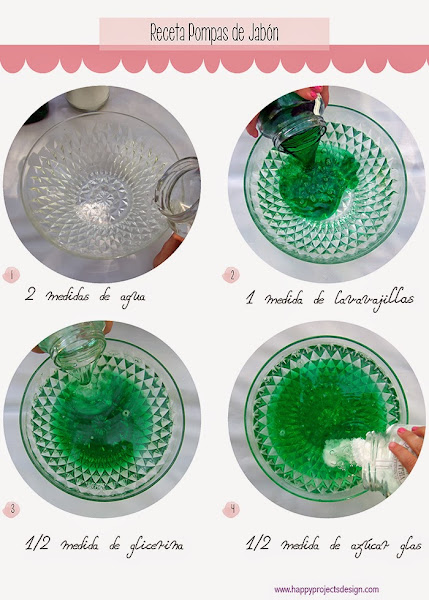 Receta Pompas de Jabón

1
2 medidas de agua

2
1 medida de lavavajillas

3
1/2 medida de glicerina

4
1/2 medida de azúcar glas

www.happyprojectsdesign.com