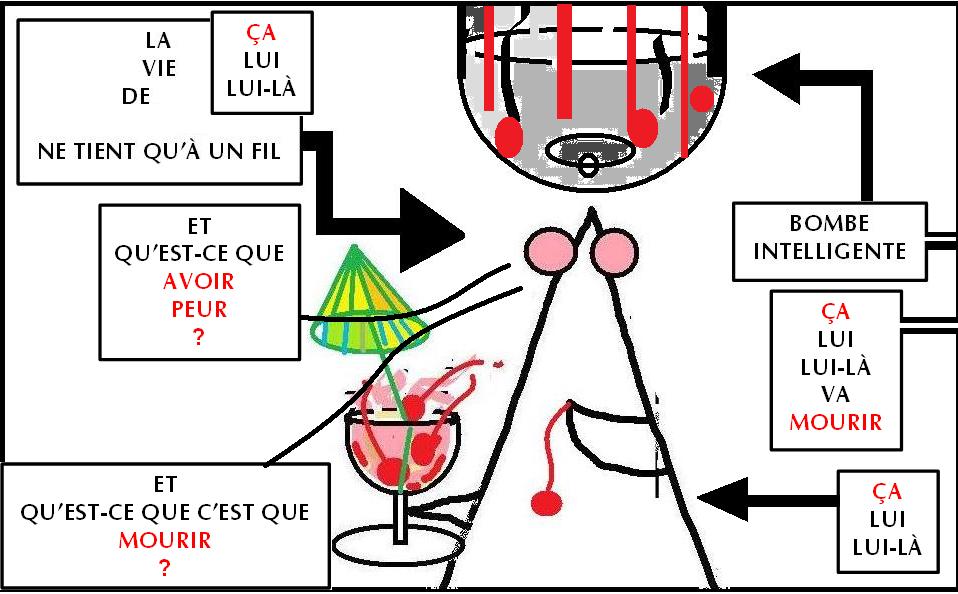 LA VIE DE

ÇA LUI LUI-LÀ

NE TIENT QU'À UN FIL

ET QU'EST-CE QUE AVOIR PEUR ?

ET QU'EST-CE QUE C'EST QUE MOURIR ?

BOMBE INTELLIGENTE

ÇA LUI LUI-LÀ VA MOURIR

ÇA LUI LUI-LÀ