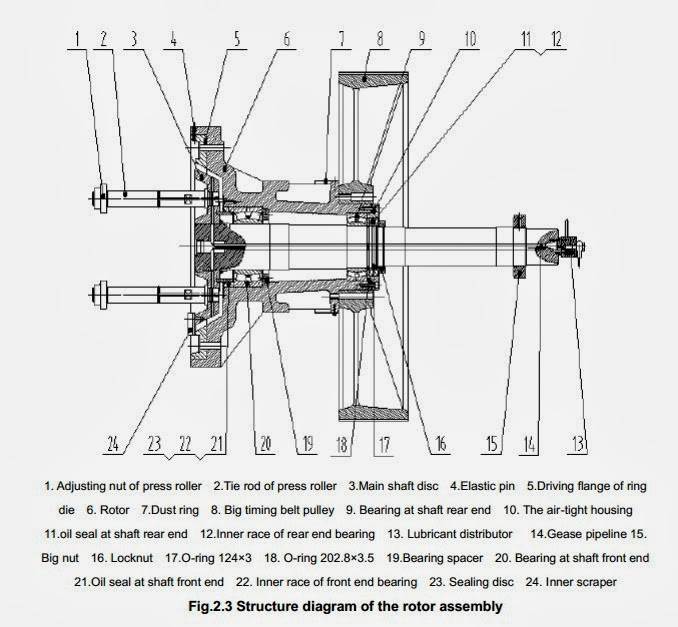 1 2 3 4 5 6 7 8 9 10 11 12

24 23 22 21 20 19 18 17 16 15 14 13

1. Adjusting nut of press roller 2.Tie rod of press roller 3.Main shaft disc 4.Elastic pin 5.Driving flange of ring die 6. Rotor 7.Dust ring 8. Big timing belt pulley 9. Bearing at shaft rear end 10. The air-tight housing 11.oil seal at shaft rear end 12.Inner race of rear end bearing 13. Lubricant distributor 14.Gease pipeline 15. Big nut 16. Locknut 17.O-ring 124×3 18. O-ring 202.8×3.5 19.Bearing spacer 20. Bearing at shaft front end 21.Oil seal at shaft front end 22. Inner race of front end bearing 23. Sealing disc 24. Inner scraper

Fig.2.3 Structure diagram of the rotor assembly