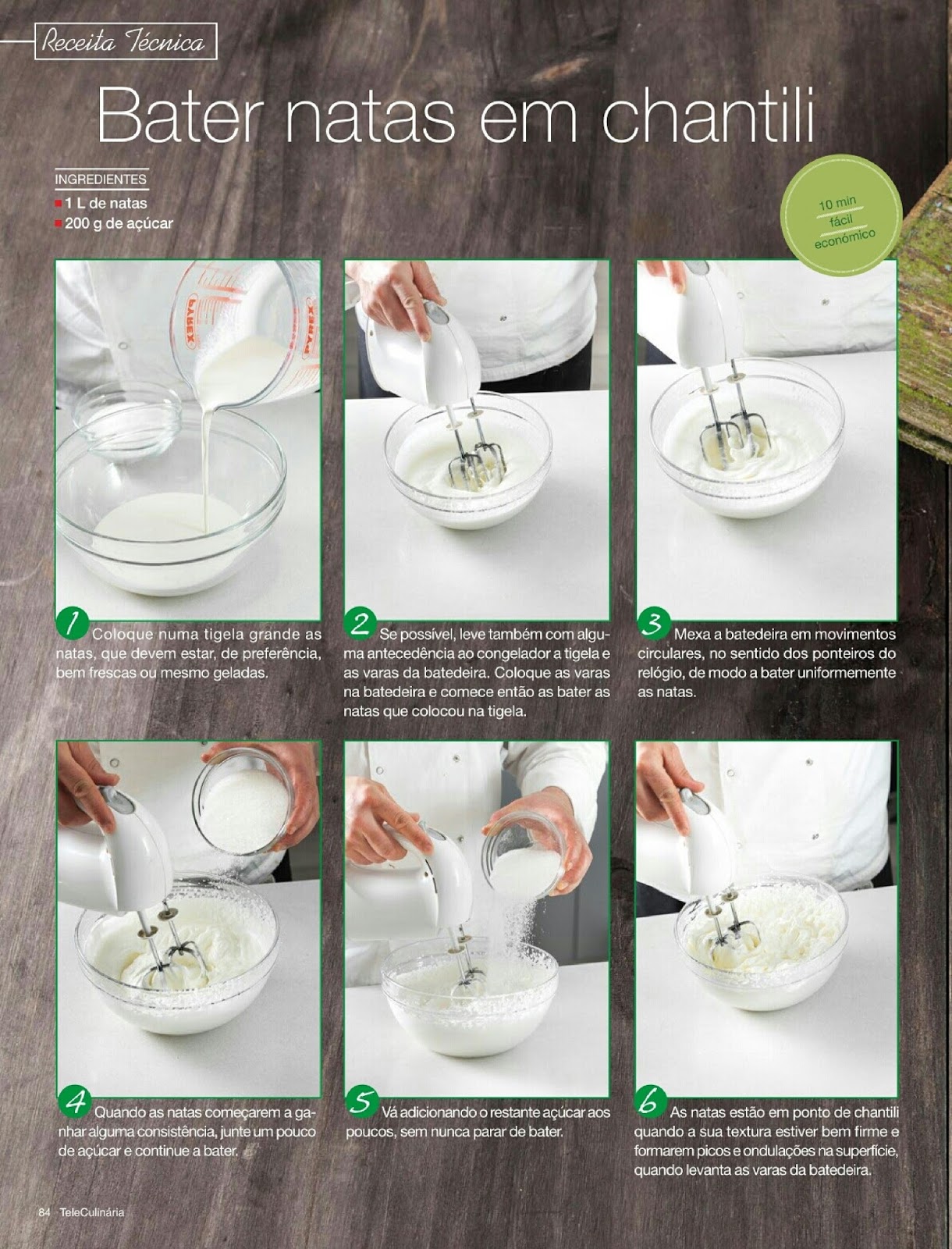 Receita Técnica

Bater natas em chantili

INGREDIENTES
1 L de natas
200 g de açúcar

10 min
fácil
económico

PYREX

1 Coloque numa tigela grande as natas, que devem estar, de preferência, bem frescas ou mesmo geladas.

2 Se possível, leve também com alguma antecedência ao congelador a tigela e as varas da batedeira. Coloque as varas na batedeira e comece então as bater as natas que colocou na tigela.

3 Mexa a batedeira em movimentos circulares, no sentido dos ponteiros do relógio, de modo a bater uniformemente as natas.

4 Quando as natas começarem a ganhar alguma consistência, junte um pouco de açúcar e continue a bater.

5 Vá adicionando o restante açúcar aos poucos, sem nunca parar de bater.

6 As natas estão em ponto de chantili quando a sua textura estiver bem firme e formarem picos e ondulações na superfície, quando levanta as varas da batedeira.

84 TeleCulinária