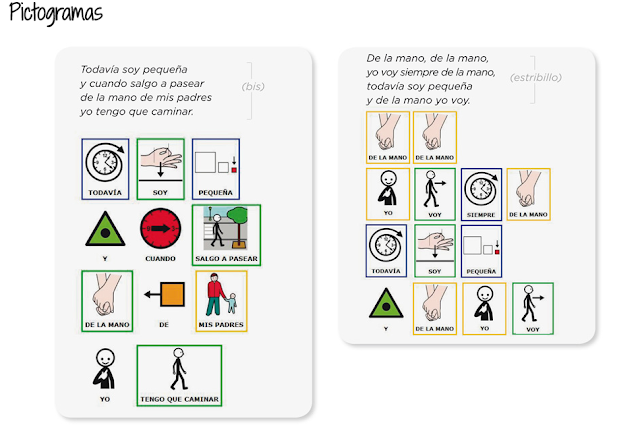 Pictogramas

Todavía soy pequeña
y cuando salgo a pasear
de la mano de mis padres
yo tengo que caminar.

(bis)

TODAVÍA
SOY
PEQUEÑA
Y
CUANDO
SALGO A PASEAR
DE LA MANO
DE
MIS PADRES
YO
TENGO QUE CAMINAR

De la mano, de la mano,
yo voy siempre de la mano,
todavía soy pequeña
y de la mano yo voy.

(estribillo)

DE LA MANO
DE LA MANO
YO
VOY
SIEMPRE
DE LA MANO
TODAVÍA
SOY
PEQUEÑA
Y
DE LA MANO
YO
VOY