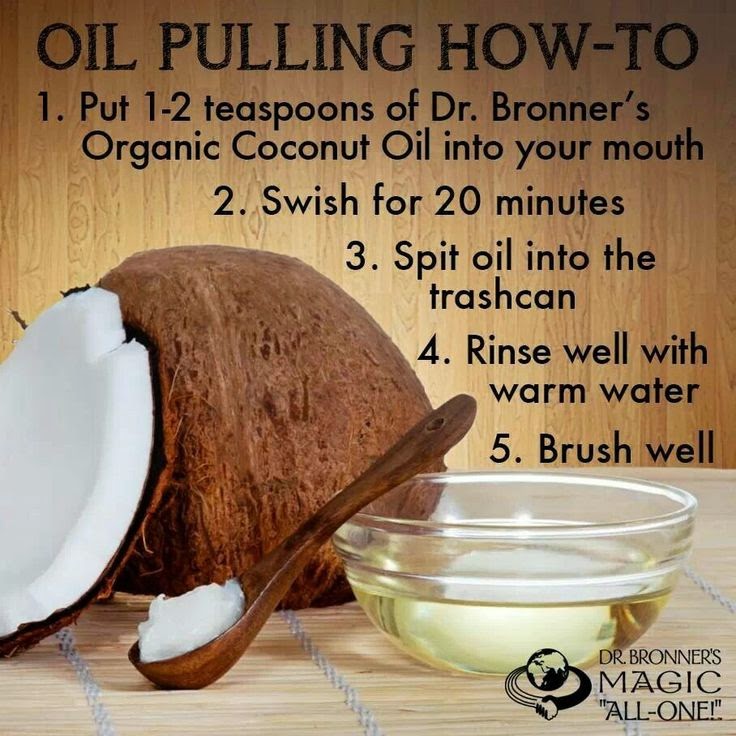 OIL PULLING HOW-TO

1. Put 1-2 teaspoons of Dr. Bronner's Organic Coconut Oil into your mouth

2. Swish for 20 minutes

3. Spit oil into the trashcan

4. Rinse well with warm water

5. Brush well

DR. BRONNER'S MAGIC "ALL-ONE!"