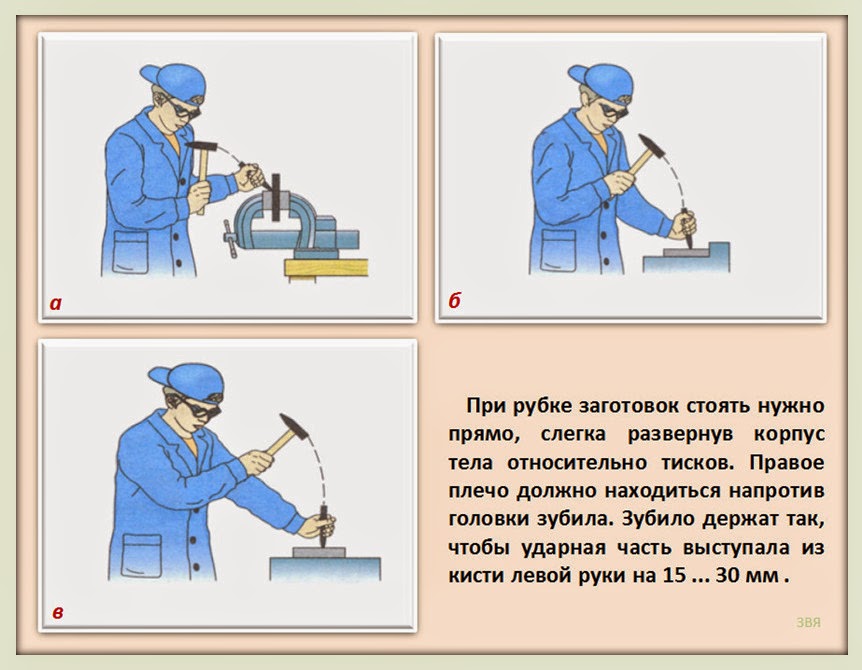 а

б

в

При рубке заготовок стоять нужно прямо, слегка развернув корпус тела относительно тисков. Правое плечо должно находиться напротив головки зубила. Зубило держат так, чтобы ударная часть выступала из кисти левой руки на 15 ... 30 мм .

ЗВЯ