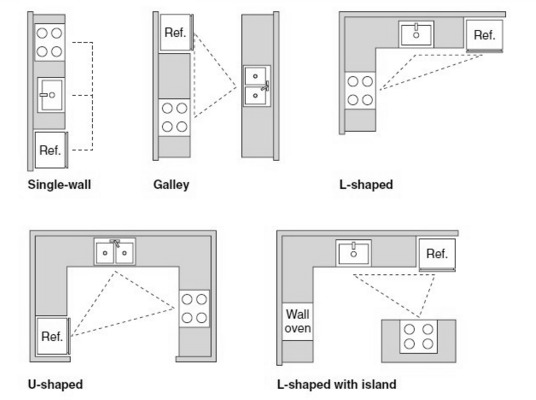 Ref.

Single-wall

Ref.

Galley

Ref.

L-shaped

Ref.

U-shaped

Ref.

Wall oven

L-shaped with island