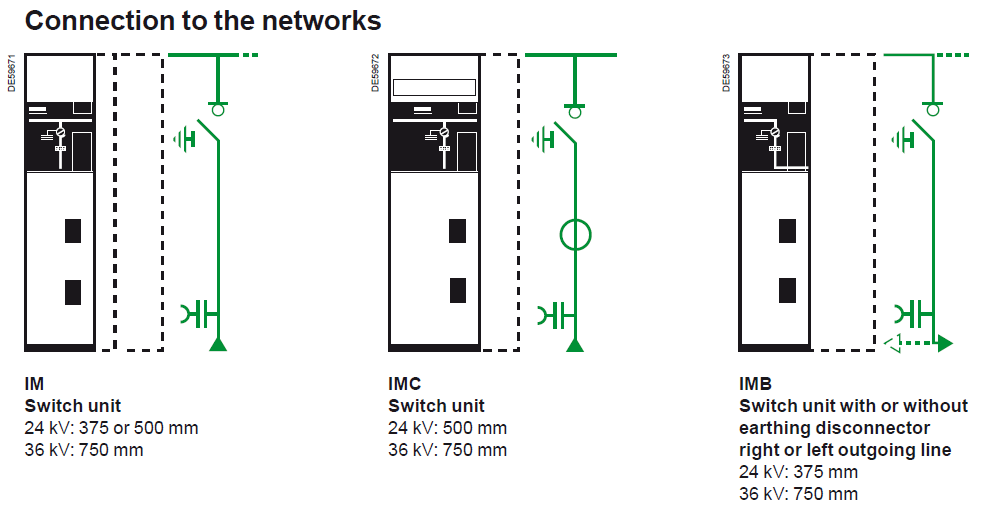 Connection to the networks

DE59671

IM
Switch unit
24 kV: 375 or 500 mm
36 kV: 750 mm

DE59672

IMC
Switch unit
24 kV: 500 mm
36 kV: 750 mm

DE59673

IMB
Switch unit with or without earthing disconnector right or left outgoing line
24 kV: 375 mm
36 kV: 750 mm