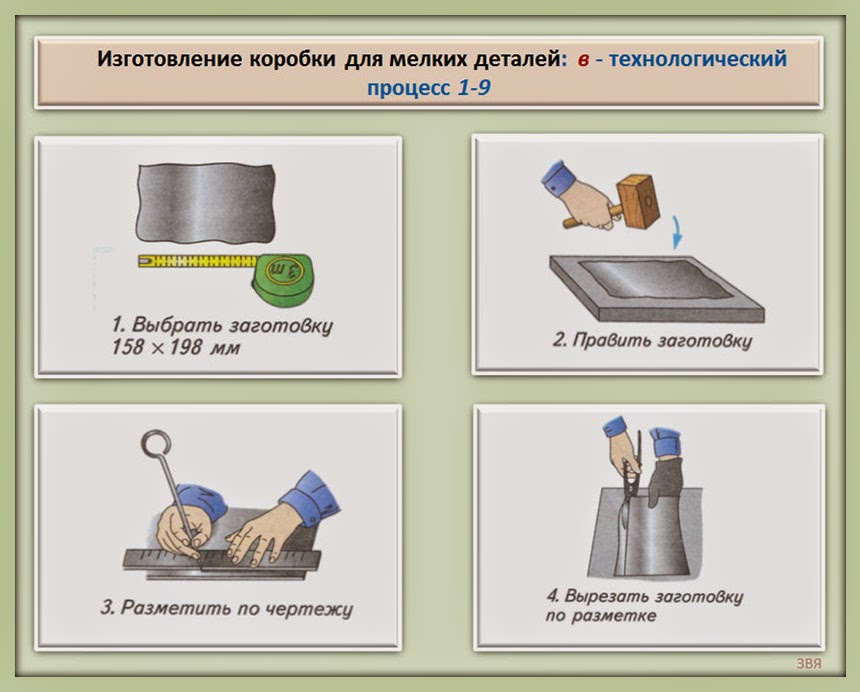 Изготовление коробки для мелких деталей: в - технологический процесс 1-9

3 m

1. Выбрать заготовку 158 × 198 мм

2. Править заготовку

3. Разметить по чертежу

4. Вырезать заготовку по разметке

ЗВЯ