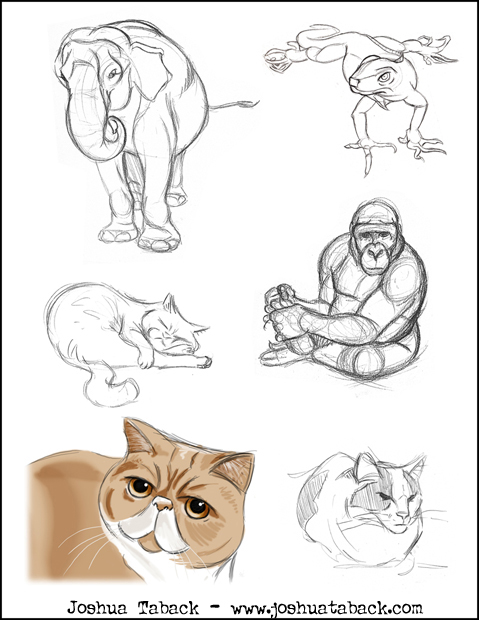 Joshua Taback - www.joshuataback.com