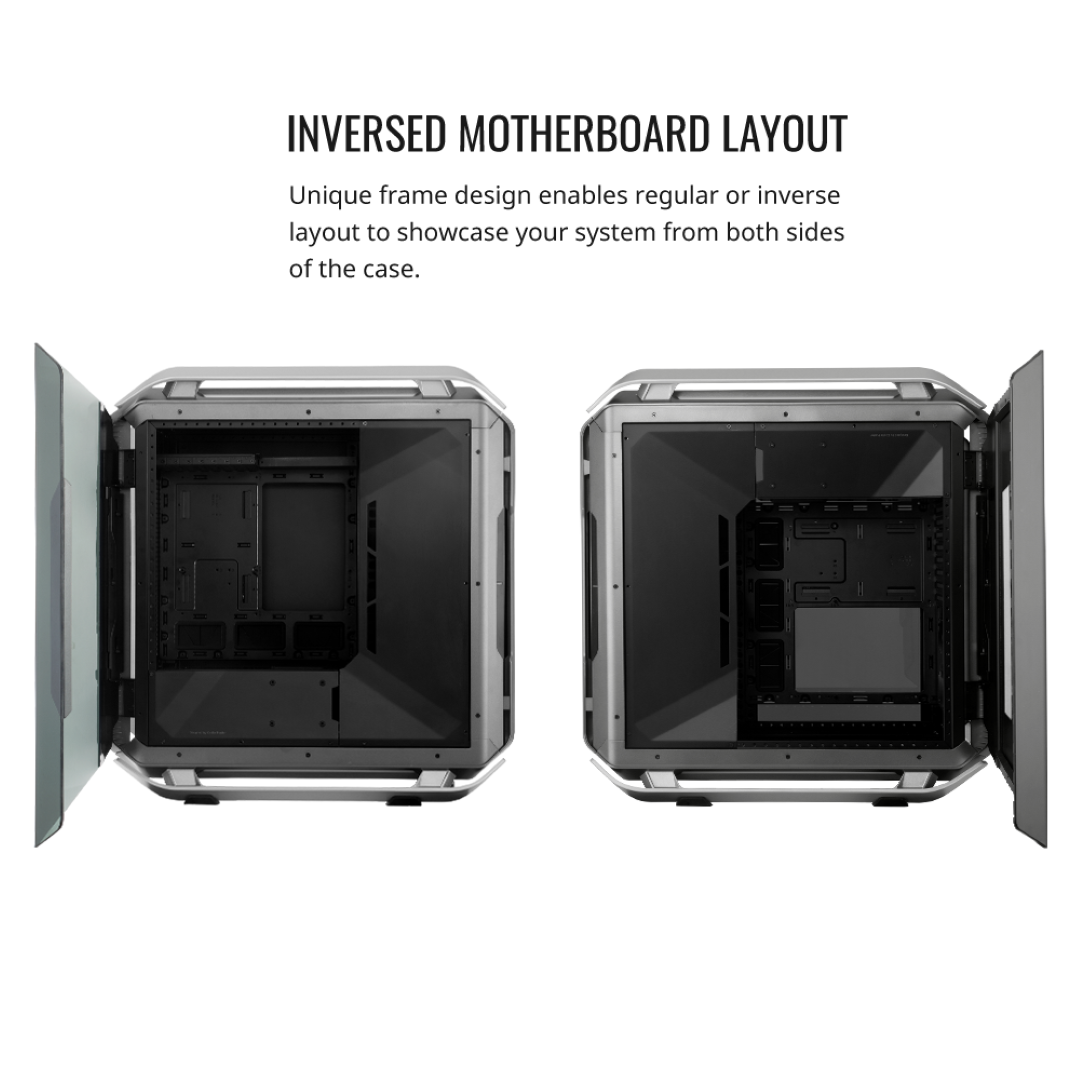 INVERSED MOTHERBOARD LAYOUT

Unique frame design enables regular or inverse layout to showcase your system from both sides of the case.