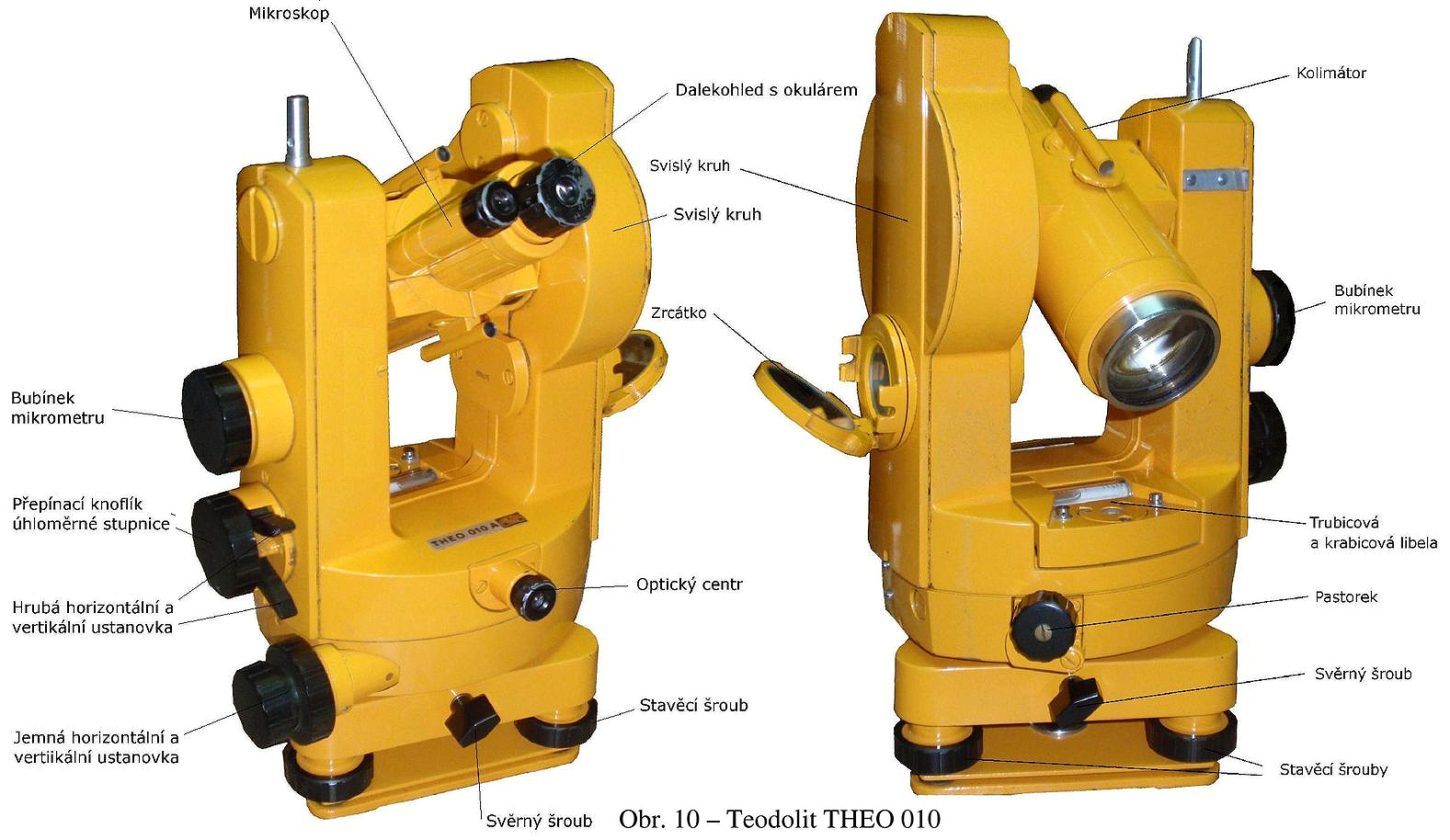 Mikroskop

Dalekohled s okulárem

Svislý kruh

Bubínek mikrometru

Přepínací knoflík úhloměrné stupnice

Hrubá horizontální a vertikální ustanovka

Jemná horizontální a vertiikální ustanovka

THEO 010 A

Optický centr

Stavěcí šroub

Svěrný šroub

Kolimátor

Svislý kruh

Zrcátko

Bubínek mikrometru

Trubicová a krabicová libela

Pastorek

Svěrný šroub

Stavěcí šrouby

Obr. 10 – Teodolit THEO 010