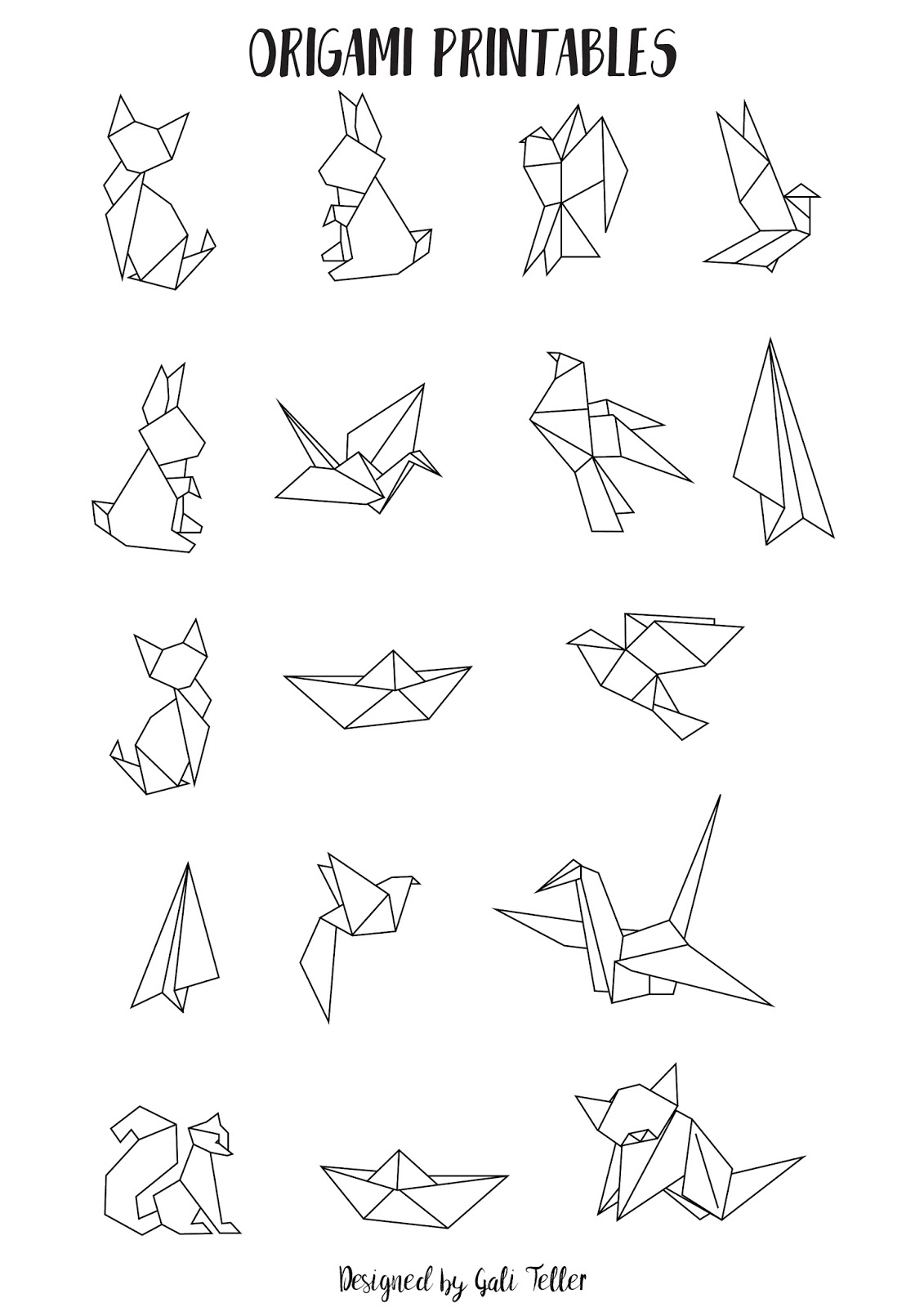 ORIGAMI PRINTABLES

Designed by Gali Teller