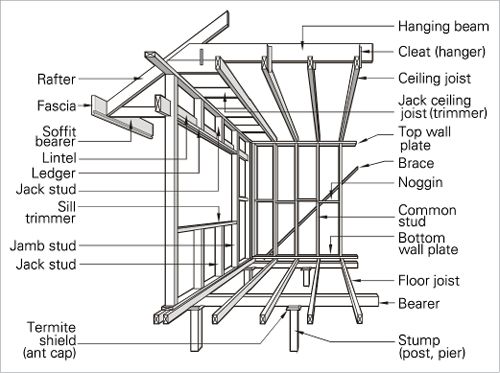 Rafter
Fascia
Soffit bearer
Lintel
Ledger
Jack stud
Sill trimmer
Jamb stud
Jack stud
Termite shield (ant cap)

Hanging beam
Cleat (hanger)
Ceiling joist
Jack ceiling joist (trimmer)
Top wall plate
Brace
Noggin
Common stud
Bottom wall plate
Floor joist
Bearer
Stump (post, pier)