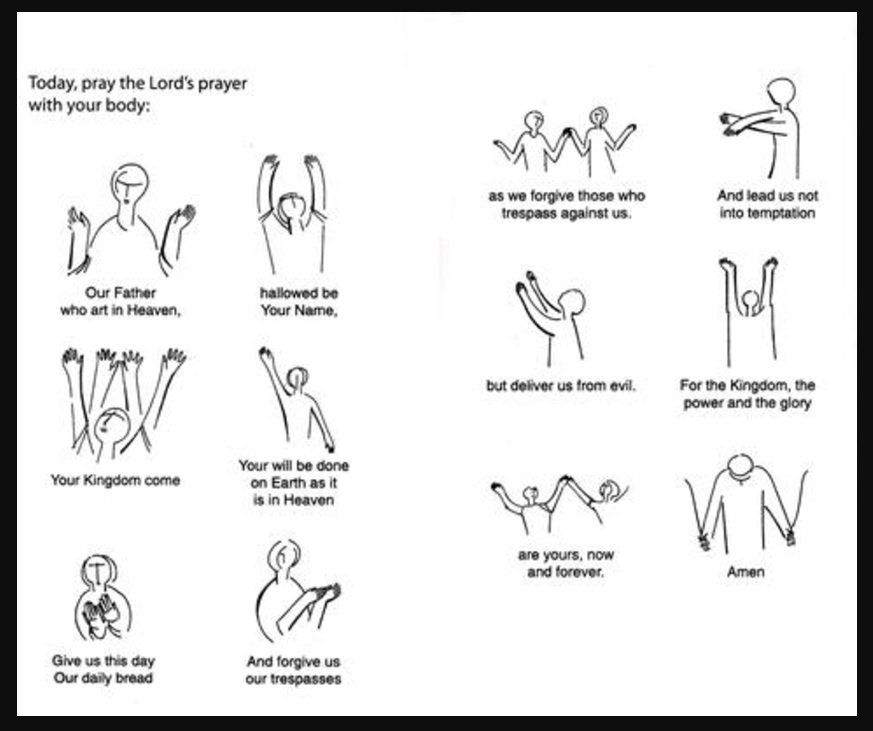 Today, pray the Lord's prayer with your body:

Our Father who art in Heaven,

hallowed be Your Name,

Your Kingdom come

Your will be done on Earth as it is in Heaven

Give us this day Our daily bread

And forgive us our trespasses

as we forgive those who trespass against us.

And lead us not into temptation

but deliver us from evil.

For the Kingdom, the power and the glory

are yours, now and forever.

Amen