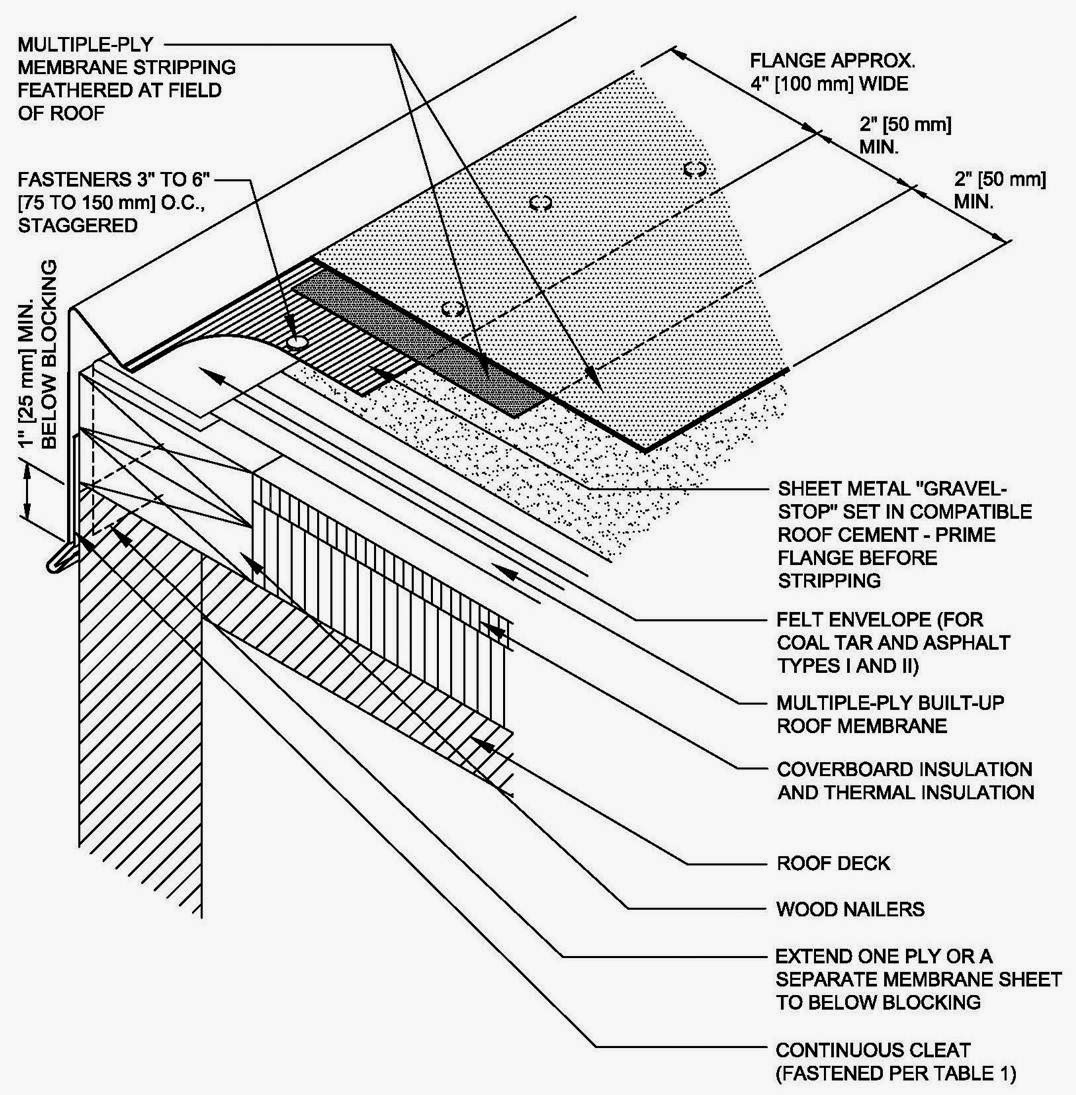 MULTIPLE-PLY MEMBRANE STRIPPING FEATHERED AT FIELD OF ROOF

FLANGE APPROX. 4" [100 mm] WIDE

2" [50 mm] MIN.

2" [50 mm] MIN.

FASTENERS 3" TO 6" [75 TO 150 mm] O.C., STAGGERED

1" [25 mm] MIN. BELOW BLOCKING

SHEET METAL "GRAVEL-STOP" SET IN COMPATIBLE ROOF CEMENT - PRIME FLANGE BEFORE STRIPPING

FELT ENVELOPE (FOR COAL TAR AND ASPHALT TYPES I AND II)

MULTIPLE-PLY BUILT-UP ROOF MEMBRANE

COVERBOARD INSULATION AND THERMAL INSULATION

ROOF DECK

WOOD NAILERS

EXTEND ONE PLY OR A SEPARATE MEMBRANE SHEET TO BELOW BLOCKING

CONTINUOUS CLEAT (FASTENED PER TABLE 1)