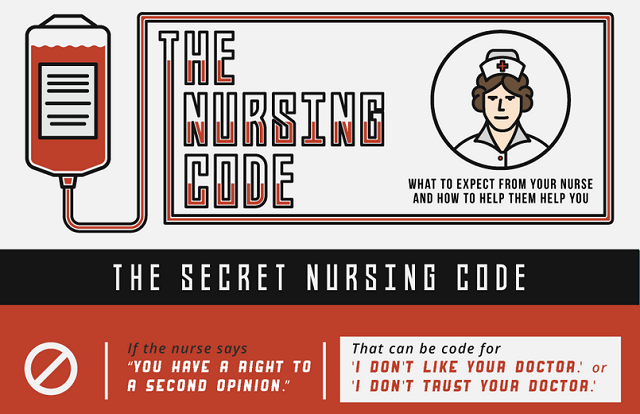 THE NURSING CODE

WHAT TO EXPECT FROM YOUR NURSE AND HOW TO HELP THEM HELP YOU

THE SECRET NURSING CODE

If the nurse says "YOU HAVE A RIGHT TO A SECOND OPINION."

That can be code for 'I DON'T LIKE YOUR DOCTOR.' or 'I DON'T TRUST YOUR DOCTOR.'