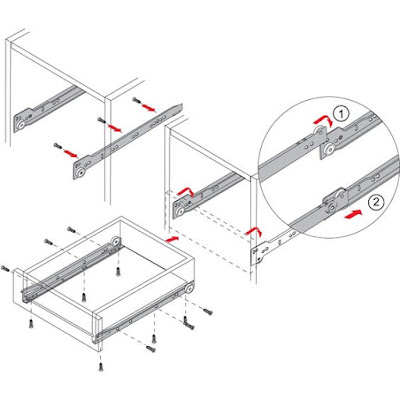 1

2