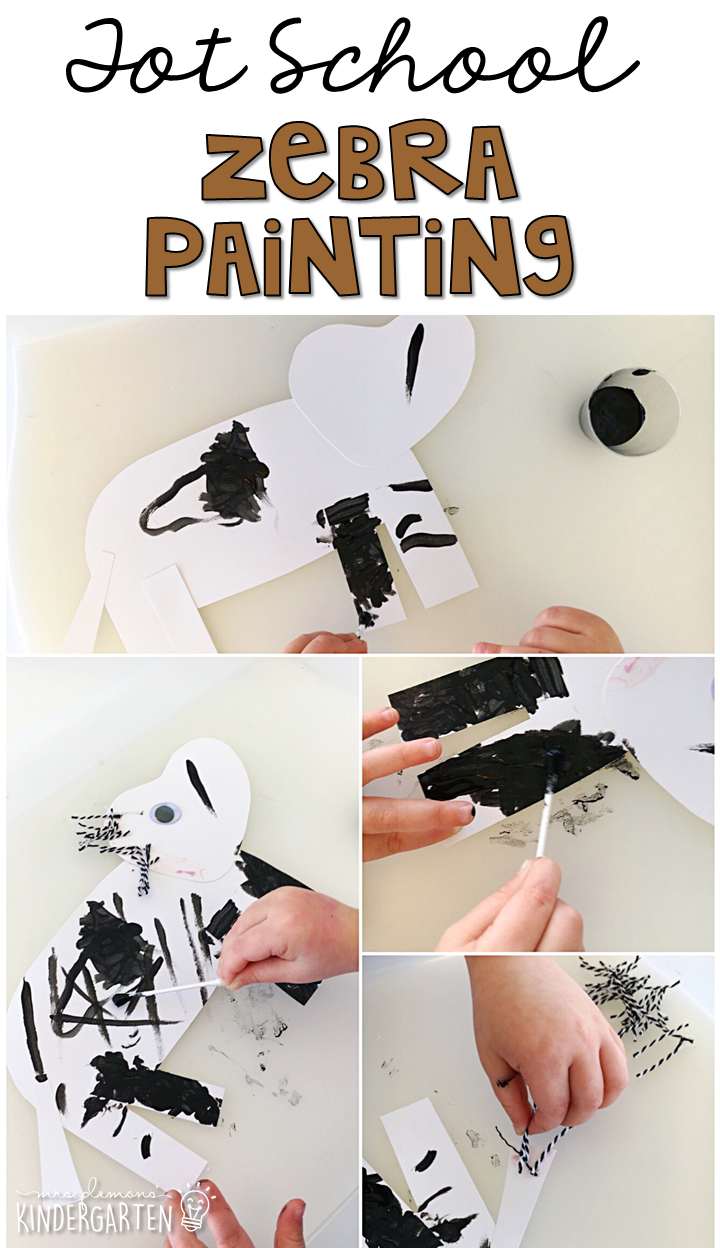 Tot School
ZEBRA PAINTING

mrs. plemons
KINDERGARTEN