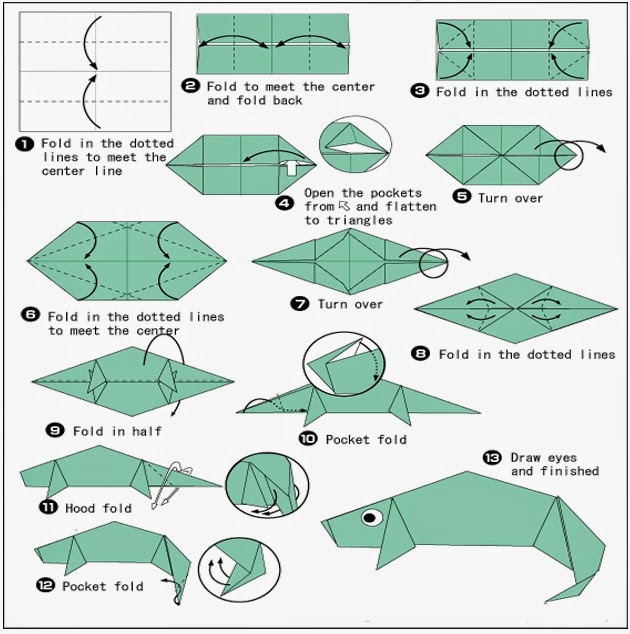 ❶ Fold in the dotted lines to meet the center line

❷ Fold to meet the center and fold back

❸ Fold in the dotted lines

❹ Open the pockets from ⇖ and flatten to triangles

❺ Turn over

❻ Fold in the dotted lines to meet the center

❼ Turn over

❽ Fold in the dotted lines

❾ Fold in half

❿ Pocket fold

⓫ Hood fold

⓬ Pocket fold

⓭ Draw eyes and finished