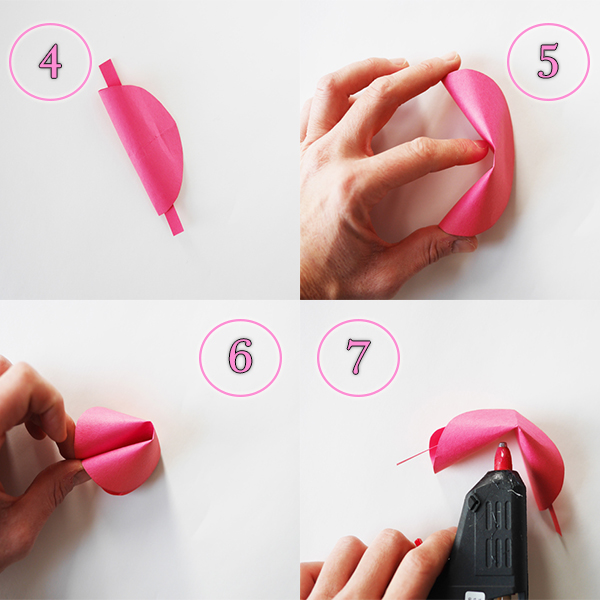 4

5

6

7