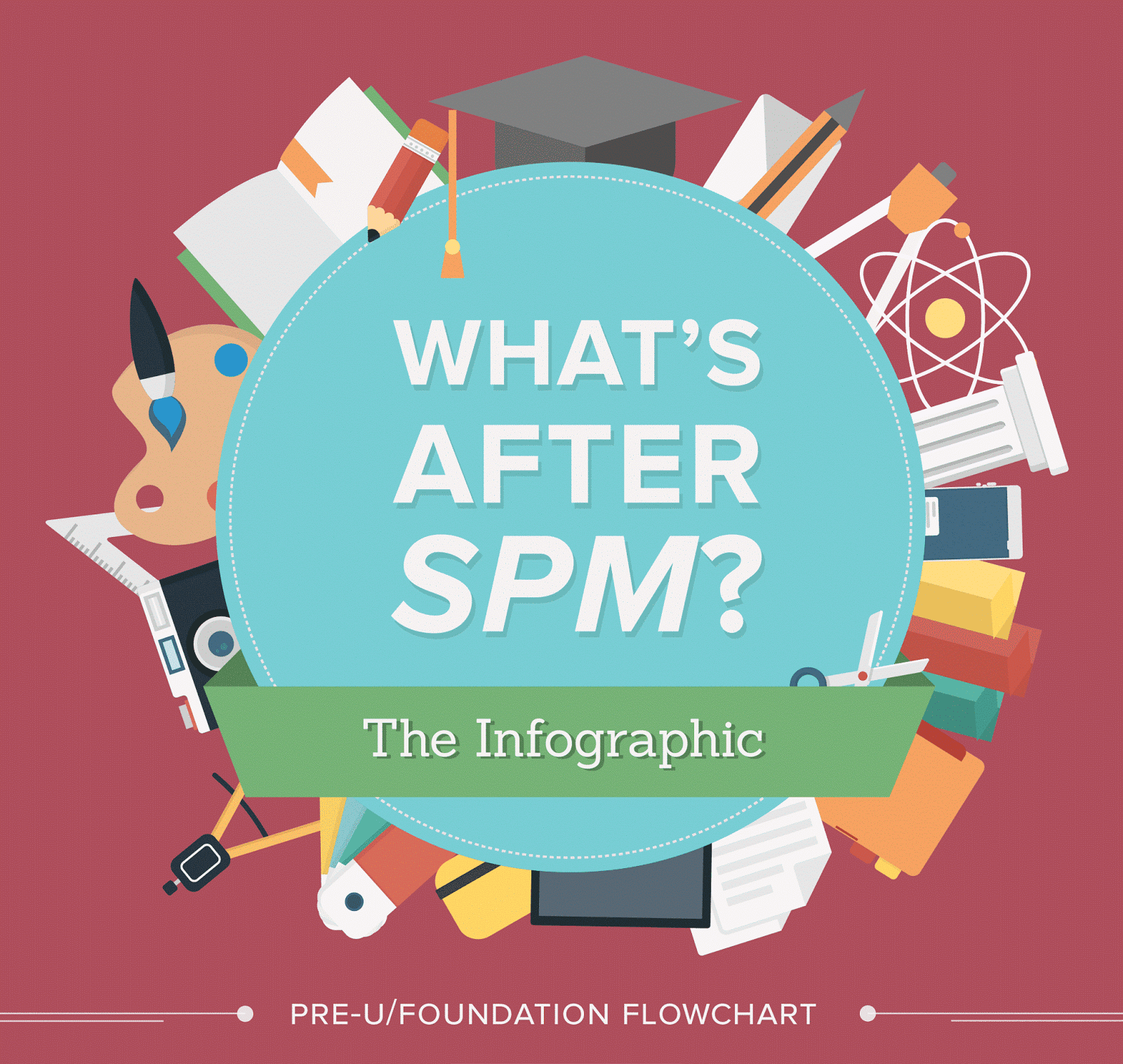 WHAT'S AFTER SPM?

The Infographic

PRE-U/FOUNDATION FLOWCHART