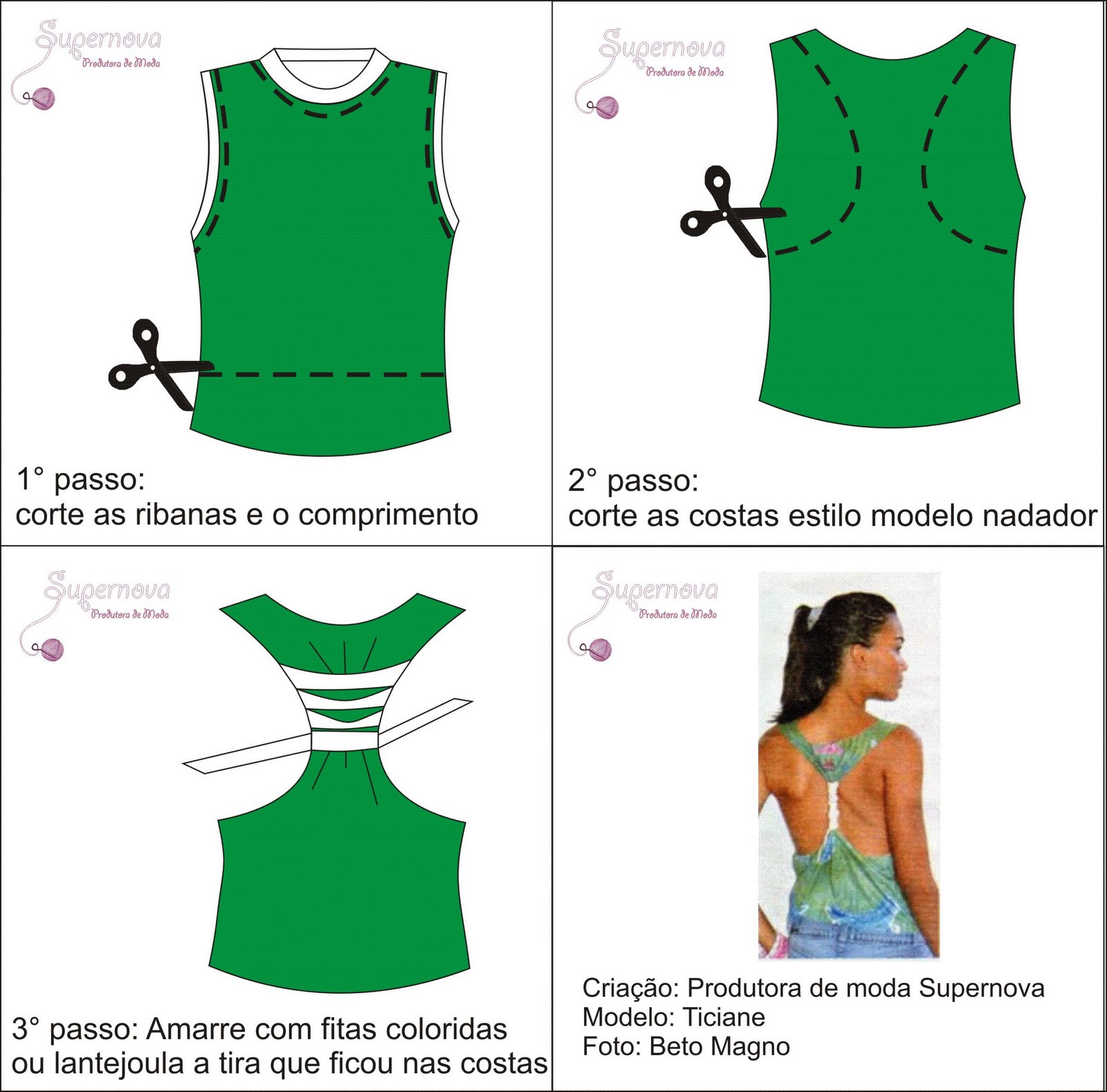 Supernova
Produtora de Moda

1° passo:
corte as ribanas e o comprimento

Supernova
Produtora de Moda

2° passo:
corte as costas estilo modelo nadador

Supernova
Produtora de Moda

3° passo: Amarre com fitas coloridas ou lantejoula a tira que ficou nas costas

Supernova
Produtora de Moda

Criação: Produtora de moda Supernova
Modelo: Ticiane
Foto: Beto Magno