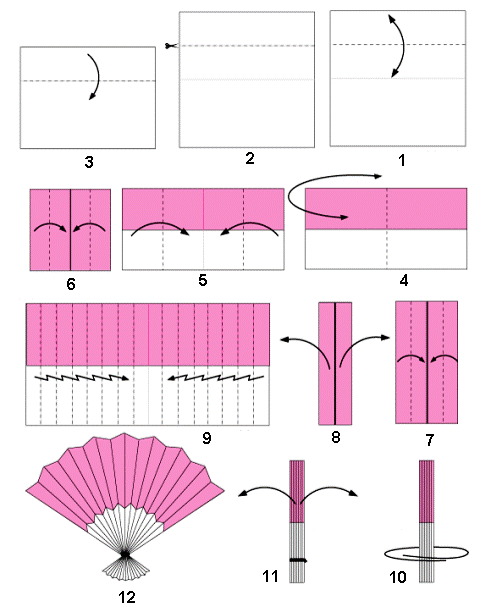 3 2 1

6 5 4

9 8 7

12 11 10