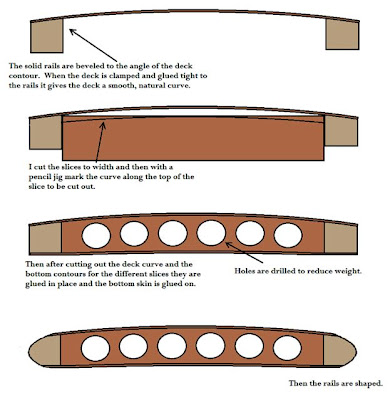 The solid rails are beveled to the angle of the deck contour. When the deck is clamped and glued tight to the rails it gives the deck a smooth, natural curve.

I cut the slices to width and then with a pencil jig mark the curve along the top of the slice to be cut out.

Then after cutting out the deck curve and the bottom contours for the different slices they are glued in place and the bottom skin is glued on.

Holes are drilled to reduce weight.

Then the rails are shaped.