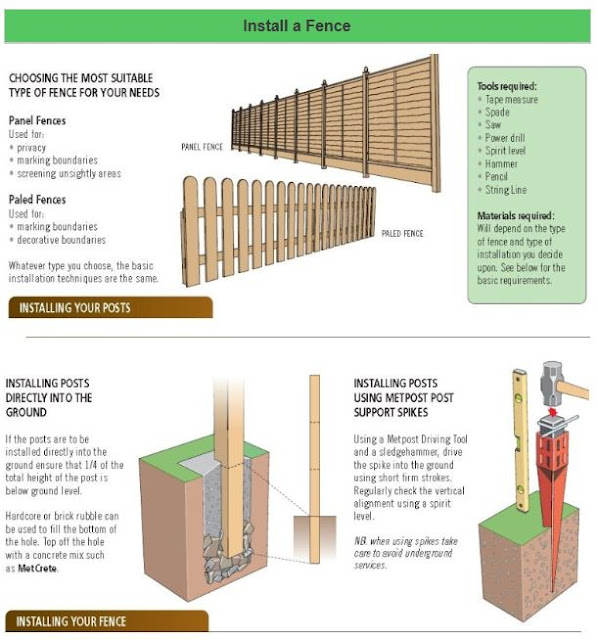 Install a Fence

CHOOSING THE MOST SUITABLE TYPE OF FENCE FOR YOUR NEEDS

Panel Fences
Used for:
• privacy
• marking boundaries
• screening unsightly areas

Paled Fences
Used for:
• marking boundaries
• decorative boundaries

Whatever type you choose, the basic installation techniques are the same.

PANEL FENCE

PALED FENCE

Tools required:
• Tape measure
• Spade
• Saw
• Power drill
• Spirit level
• Hammer
• Pencil
• String Line

Materials required:
Will depend on the type of fence and type of installation you decide upon. See below for the basic requirements.

INSTALLING YOUR POSTS

INSTALLING POSTS DIRECTLY INTO THE GROUND

If the posts are to be installed directly into the ground ensure that 1/4 of the total height of the post is below ground level.

Hardcore or brick rubble can be used to fill the bottom of the hole. Top off the hole with a concrete mix such as MetCrete.

INSTALLING POSTS USING METPOST POST SUPPORT SPIKES

Using a Metpost Driving Tool and a sledgehammer, drive the spike into the ground using short firm strokes. Regularly check the vertical alignment using a spirit level.

NB. when using spikes take care to avoid underground services.

INSTALLING YOUR FENCE