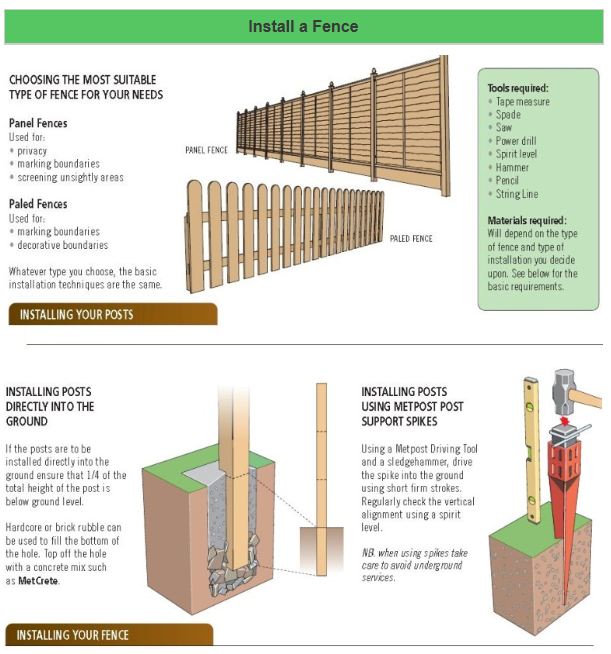 Install a Fence

CHOOSING THE MOST SUITABLE TYPE OF FENCE FOR YOUR NEEDS

Panel Fences
Used for:
• privacy
• marking boundaries
• screening unsightly areas

Paled Fences
Used for:
• marking boundaries
• decorative boundaries

Whatever type you choose, the basic installation techniques are the same.

PANEL FENCE

PALED FENCE

Tools required:
• Tape measure
• Spade
• Saw
• Power drill
• Spirit level
• Hammer
• Pencil
• String Line

Materials required:
Will depend on the type of fence and type of installation you decide upon. See below for the basic requirements.

INSTALLING YOUR POSTS

INSTALLING POSTS DIRECTLY INTO THE GROUND

If the posts are to be installed directly into the ground ensure that 1/4 of the total height of the post is below ground level.

Hardcore or brick rubble can be used to fill the bottom of the hole. Top off the hole with a concrete mix such as MetCrete.

INSTALLING POSTS USING METPOST POST SUPPORT SPIKES

Using a Metpost Driving Tool and a sledgehammer, drive the spike into the ground using short firm strokes. Regularly check the vertical alignment using a spirit level.

NB. when using spikes take care to avoid underground services.

INSTALLING YOUR FENCE