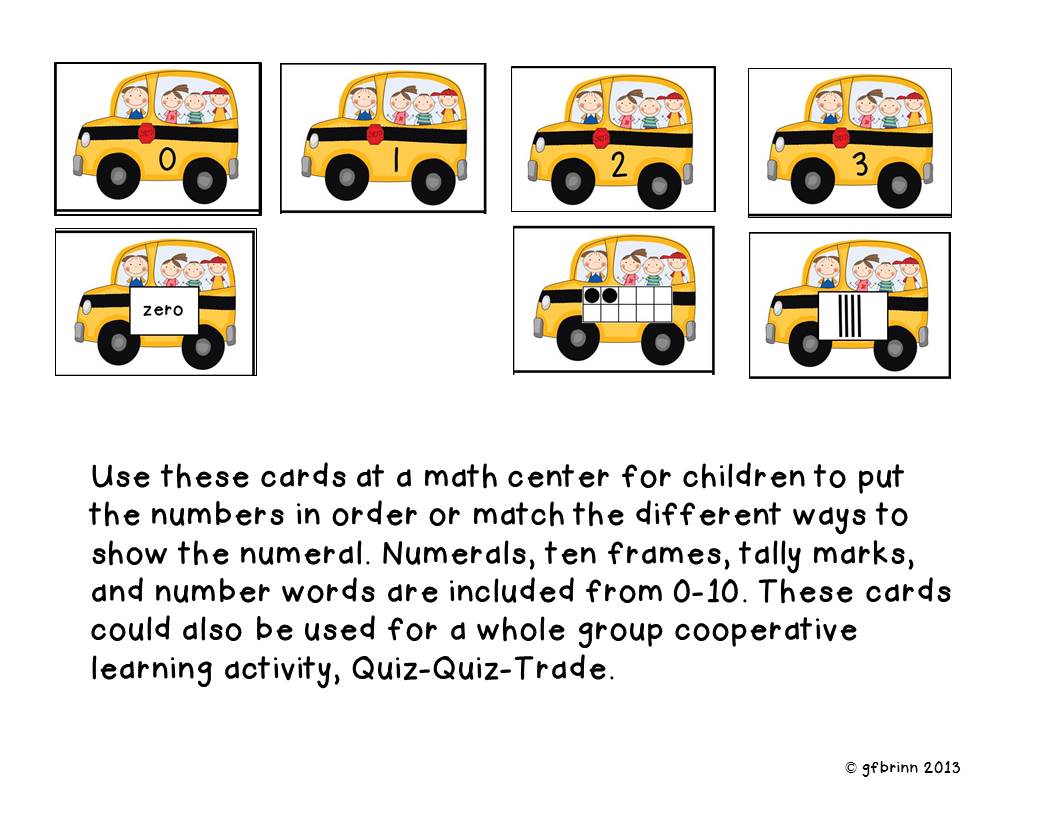 0

1

2

3

zero

Use these cards at a math center for children to put the numbers in order or match the different ways to show the numeral. Numerals, ten frames, tally marks, and number words are included from 0-10. These cards could also be used for a whole group cooperative learning activity, Quiz-Quiz-Trade.

© gfbrinn 2013