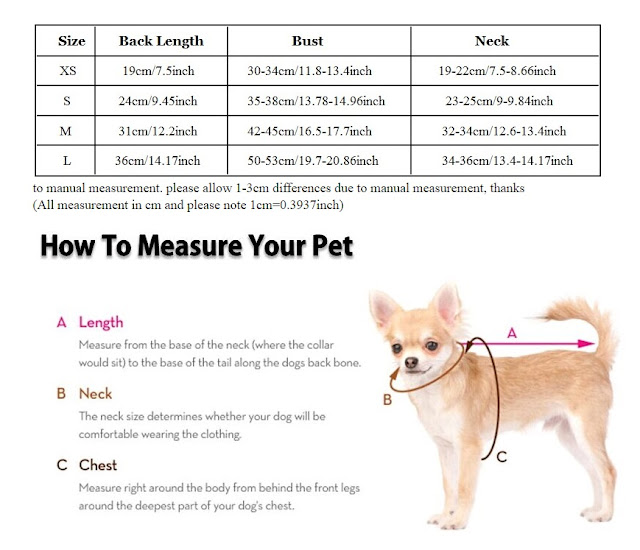 | Size | Back Length | Bust | Neck |
|---|---|---|---|
| XS | 19cm/7.5inch | 30-34cm/11.8-13.4inch | 19-22cm/7.5-8.66inch |
| S | 24cm/9.45inch | 35-38cm/13.78-14.96inch | 23-25cm/9-9.84inch |
| M | 31cm/12.2inch | 42-45cm/16.5-17.7inch | 32-34cm/12.6-13.4inch |
| L | 36cm/14.17inch | 50-53cm/19.7-20.86inch | 34-36cm/13.4-14.17inch |

to manual measurement. please allow 1-3cm differences due to manual measurement, thanks
(All measurement in cm and please note 1cm=0.3937inch)

How To Measure Your Pet

A Length
Measure from the base of the neck (where the collar would sit) to the base of the tail along the dogs back bone.

B Neck
The neck size determines whether your dog will be comfortable wearing the clothing.

C Chest
Measure right around the body from behind the front legs around the deepest part of your dog's chest.

A
B
C