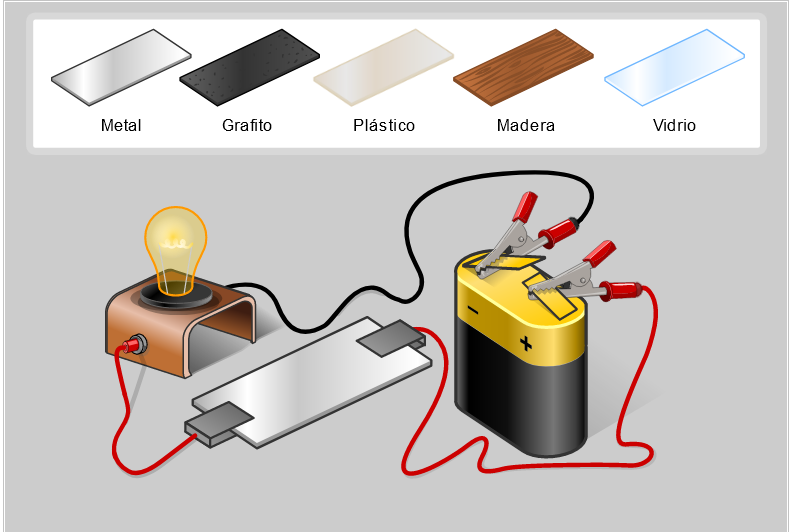 Metal Grafito Plástico Madera Vidrio

−
+