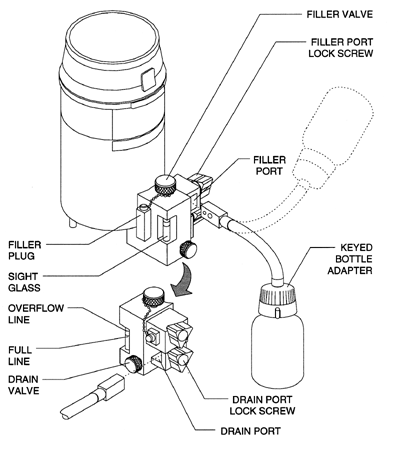 FILLER VALVE

FILLER PORT LOCK SCREW

FILLER PORT

FILLER PLUG

SIGHT GLASS

KEYED BOTTLE ADAPTER

OVERFLOW LINE

FULL LINE

DRAIN VALVE

DRAIN PORT LOCK SCREW

DRAIN PORT