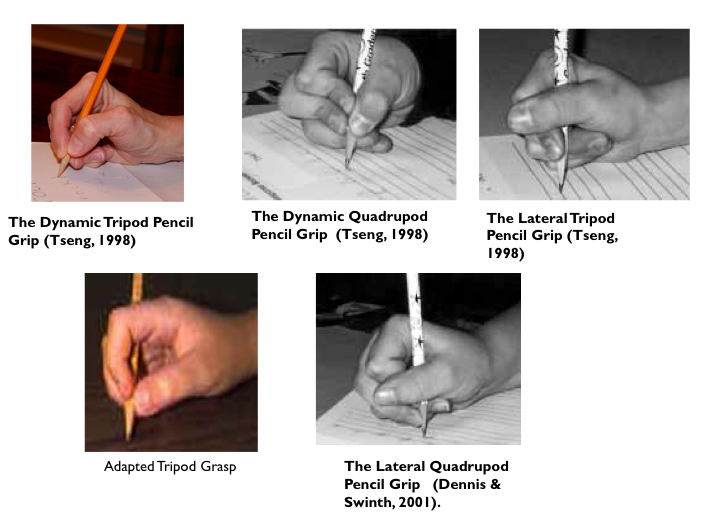 The Dynamic Tripod Pencil Grip (Tseng, 1998)

The Dynamic Quadrupod Pencil Grip (Tseng, 1998)

The Lateral Tripod Pencil Grip (Tseng, 1998)

Adapted Tripod Grasp

The Lateral Quadrupod Pencil Grip (Dennis & Swinth, 2001).