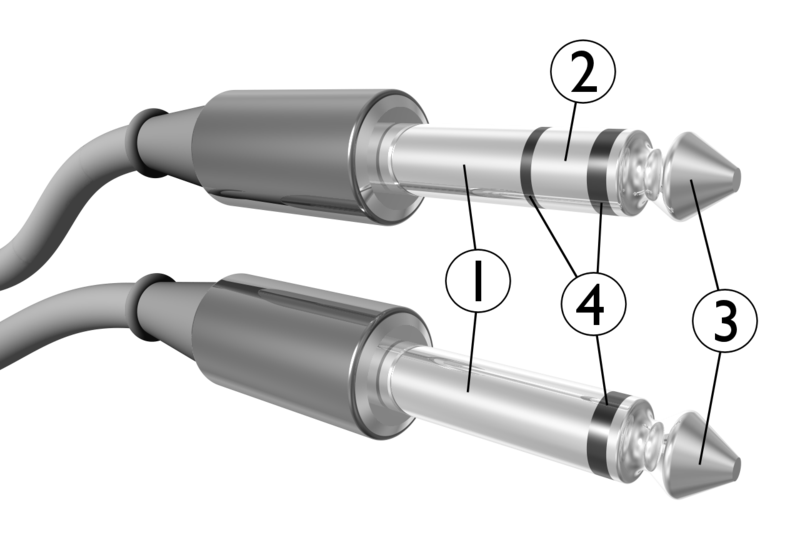 2
1
4
3